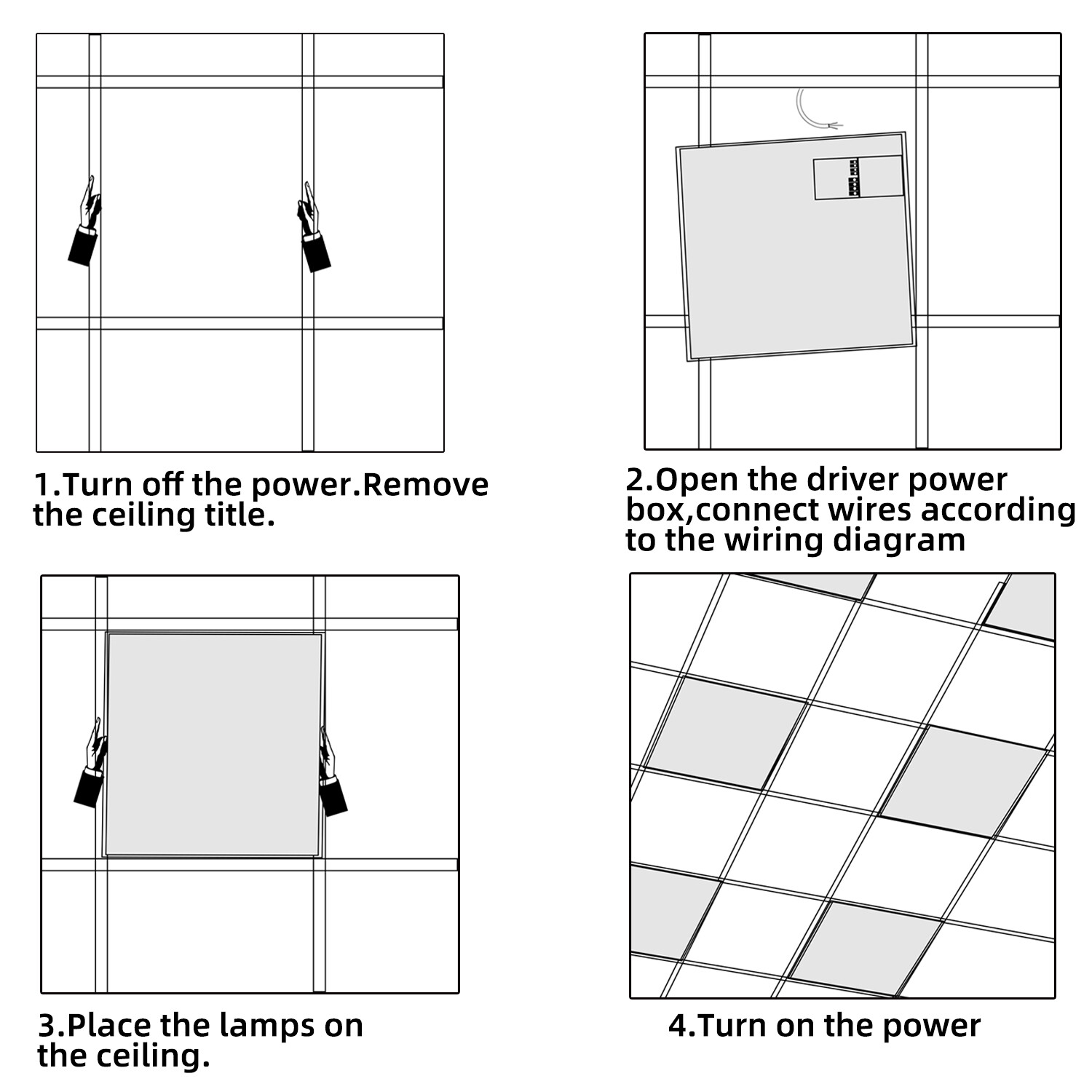 1.Turn off the power.Remove the ceiling title.

2.Open the driver power box,connect wires according to the wiring diagram

3.Place the lamps on the ceiling.

4.Turn on the power