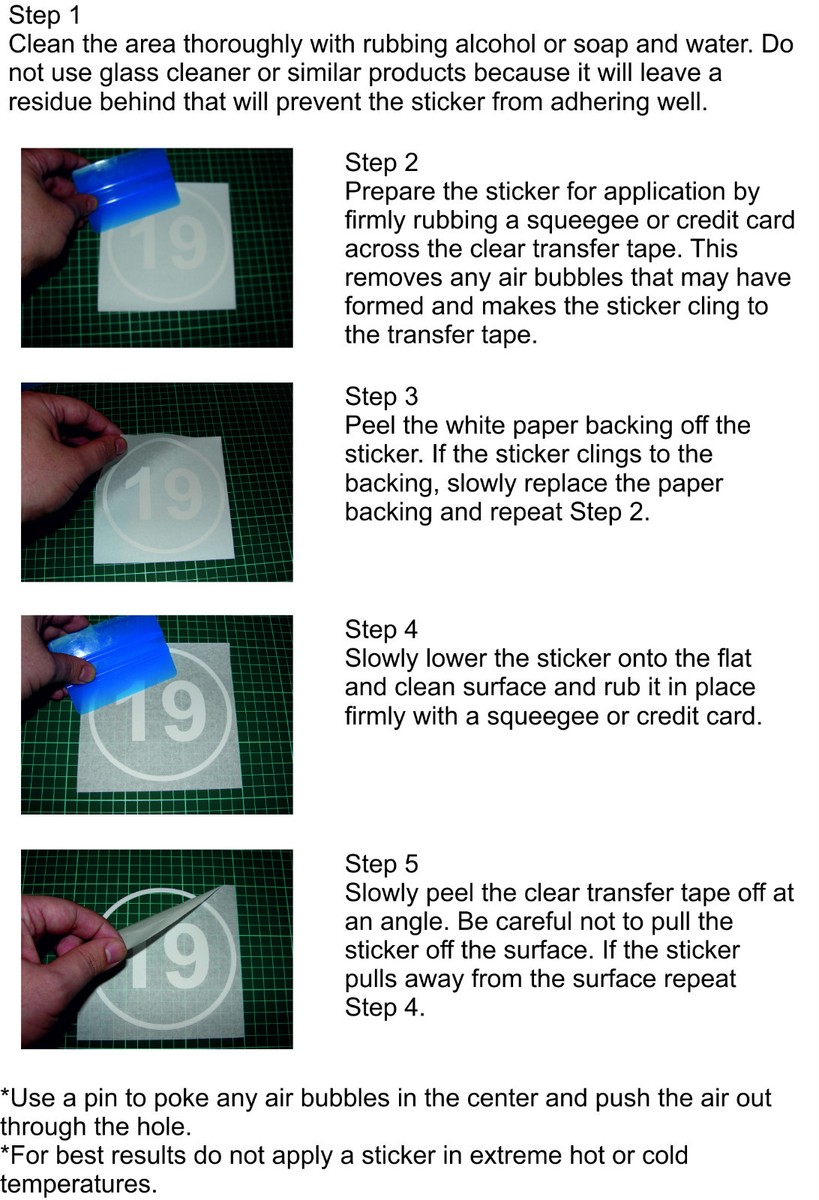 Step 1
Clean the area thoroughly with rubbing alcohol or soap and water. Do not use glass cleaner or similar products because it will leave a residue behind that will prevent the sticker from adhering well.

19

Step 2
Prepare the sticker for application by firmly rubbing a squeegee or credit card across the clear transfer tape. This removes any air bubbles that may have formed and makes the sticker cling to the transfer tape.

19

Step 3
Peel the white paper backing off the sticker. If the sticker clings to the backing, slowly replace the paper backing and repeat Step 2.

19

Step 4
Slowly lower the sticker onto the flat and clean surface and rub it in place firmly with a squeegee or credit card.

19

Step 5
Slowly peel the clear transfer tape off at an angle. Be careful not to pull the sticker off the surface. If the sticker pulls away from the surface repeat Step 4.

*Use a pin to poke any air bubbles in the center and push the air out through the hole.
*For best results do not apply a sticker in extreme hot or cold temperatures.