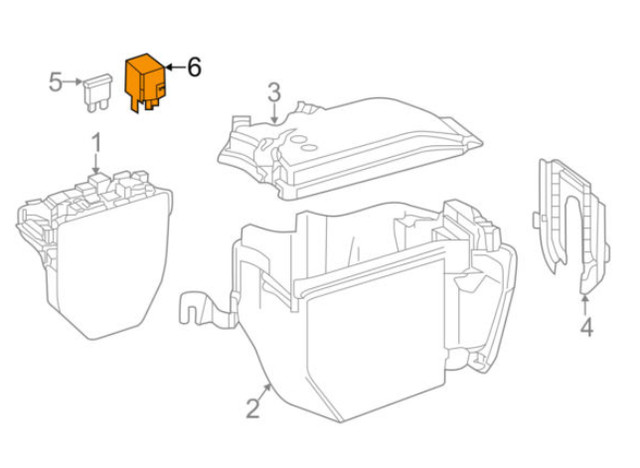 5
6
3
1
4
2