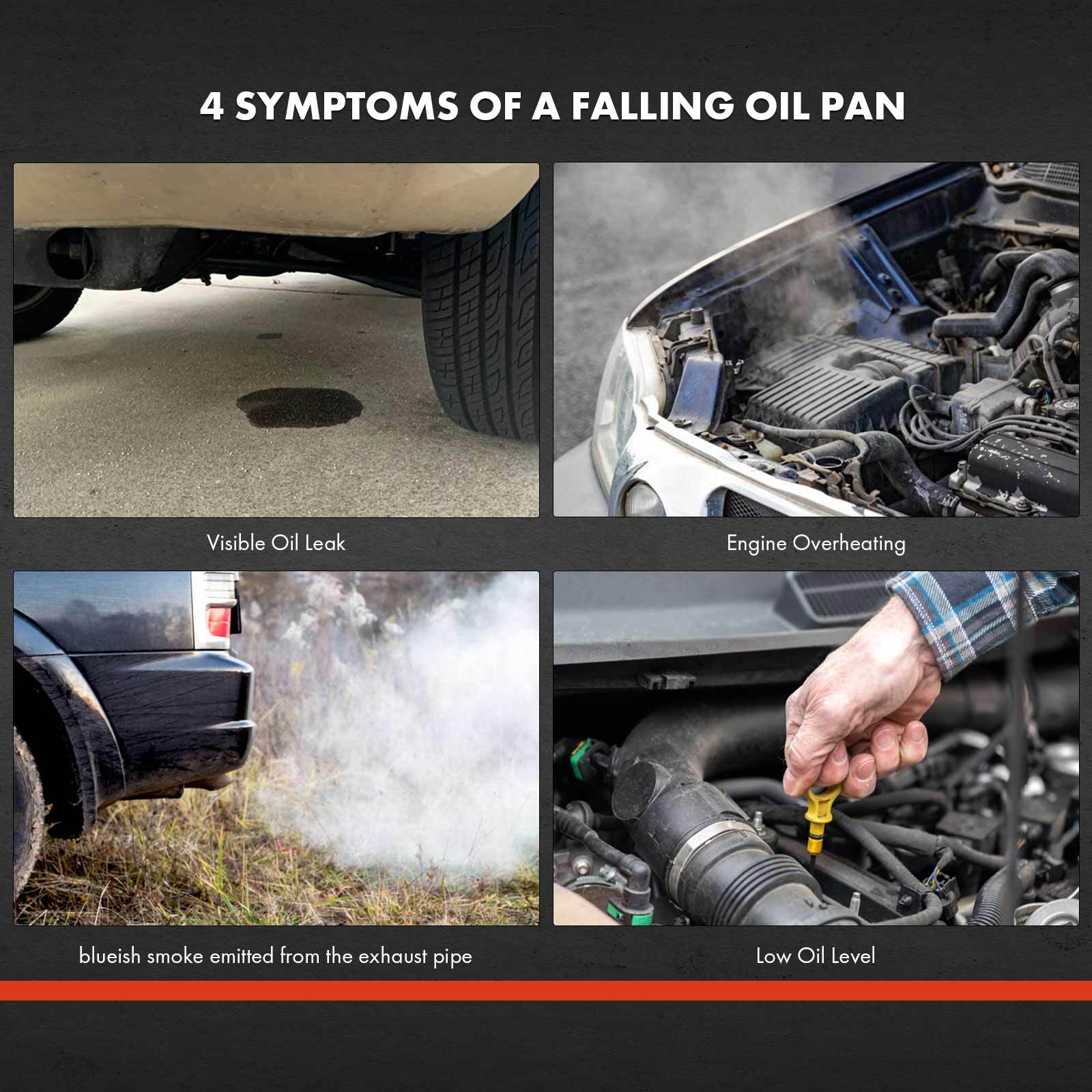 4 SYMPTOMS OF A FALLING OIL PAN

Visible Oil Leak

Engine Overheating

blueish smoke emitted from the exhaust pipe

Low Oil Level