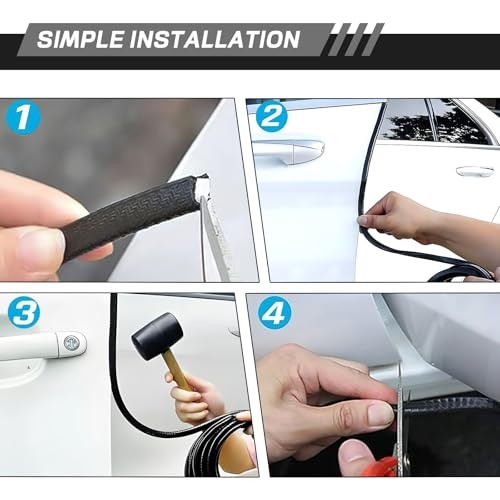 SIMPLE INSTALLATION

1

2

3

4