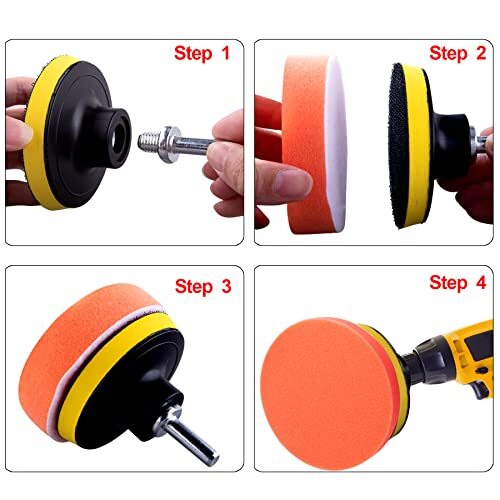 Step 1

Step 2

Step 3

Step 4