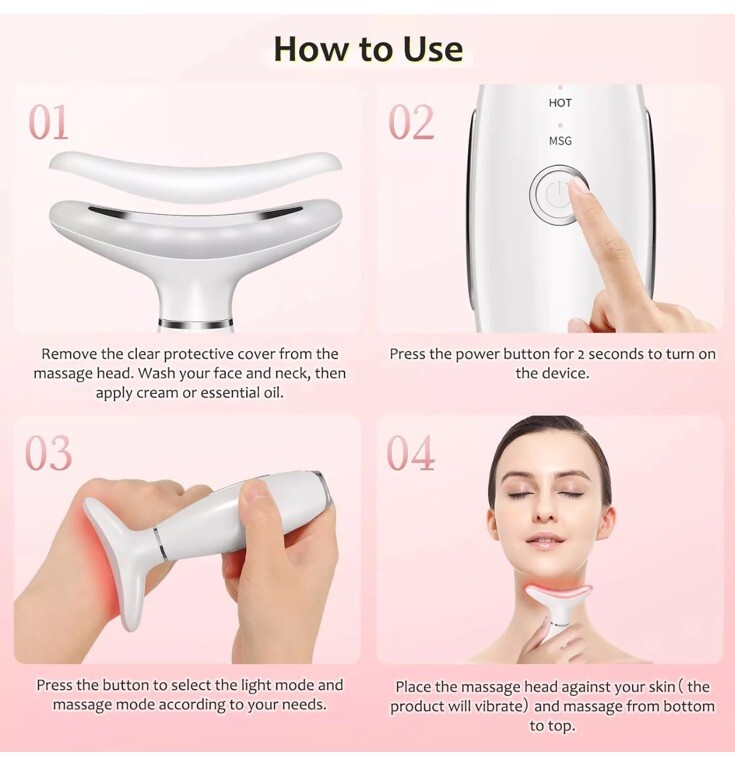 How to Use

01

Remove the clear protective cover from the massage head. Wash your face and neck, then apply cream or essential oil.

02

HOT

MSG

Press the power button for 2 seconds to turn on the device.

03

Press the button to select the light mode and massage mode according to your needs.

04

Place the massage head against your skin（the product will vibrate）and massage from bottom to top.