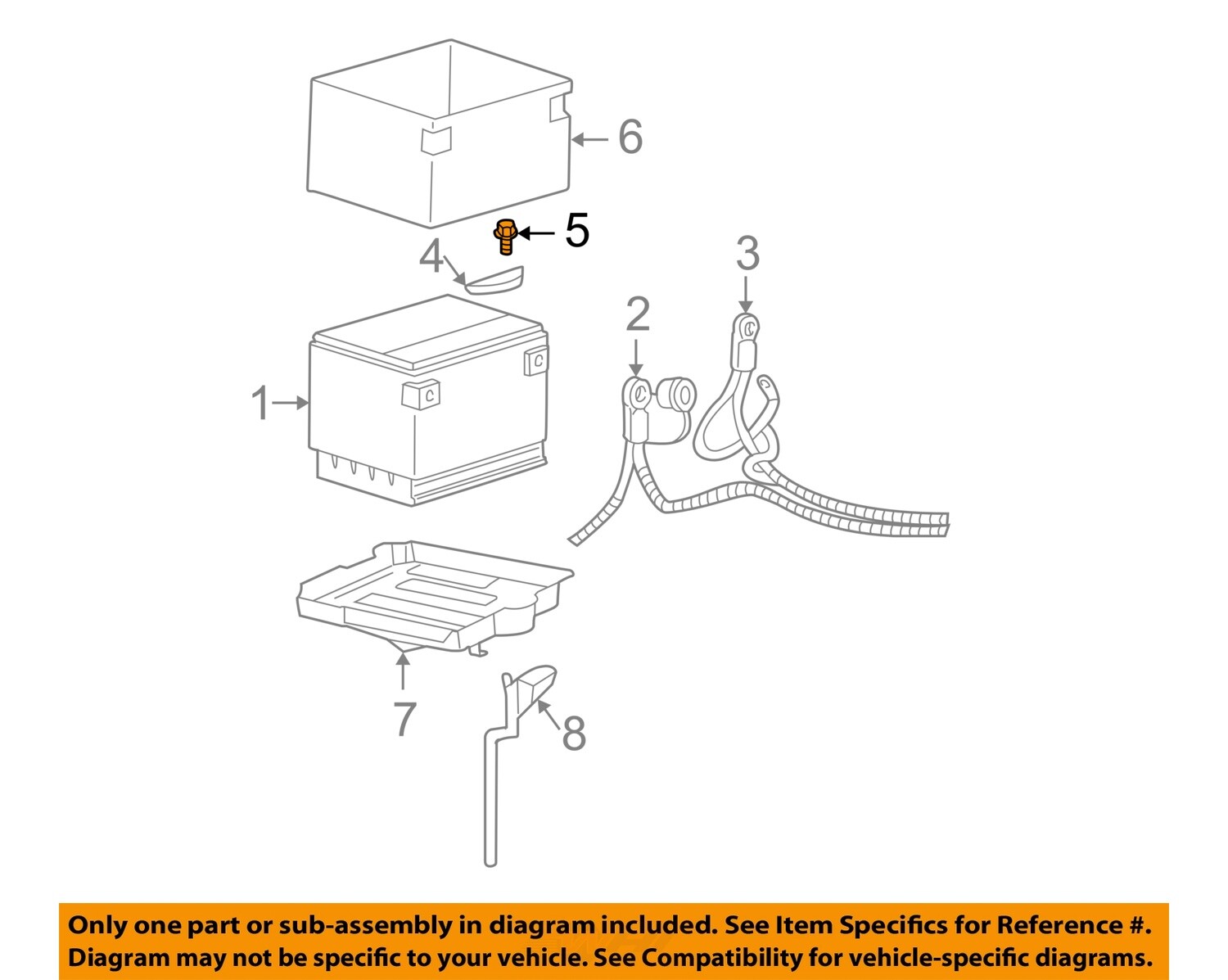 6

5

4

3

2

1

7

8

Only one part or sub-assembly in diagram included. See Item Specifics for Reference #.
Diagram may not be specific to your vehicle. See Compatibility for vehicle-specific diagrams.