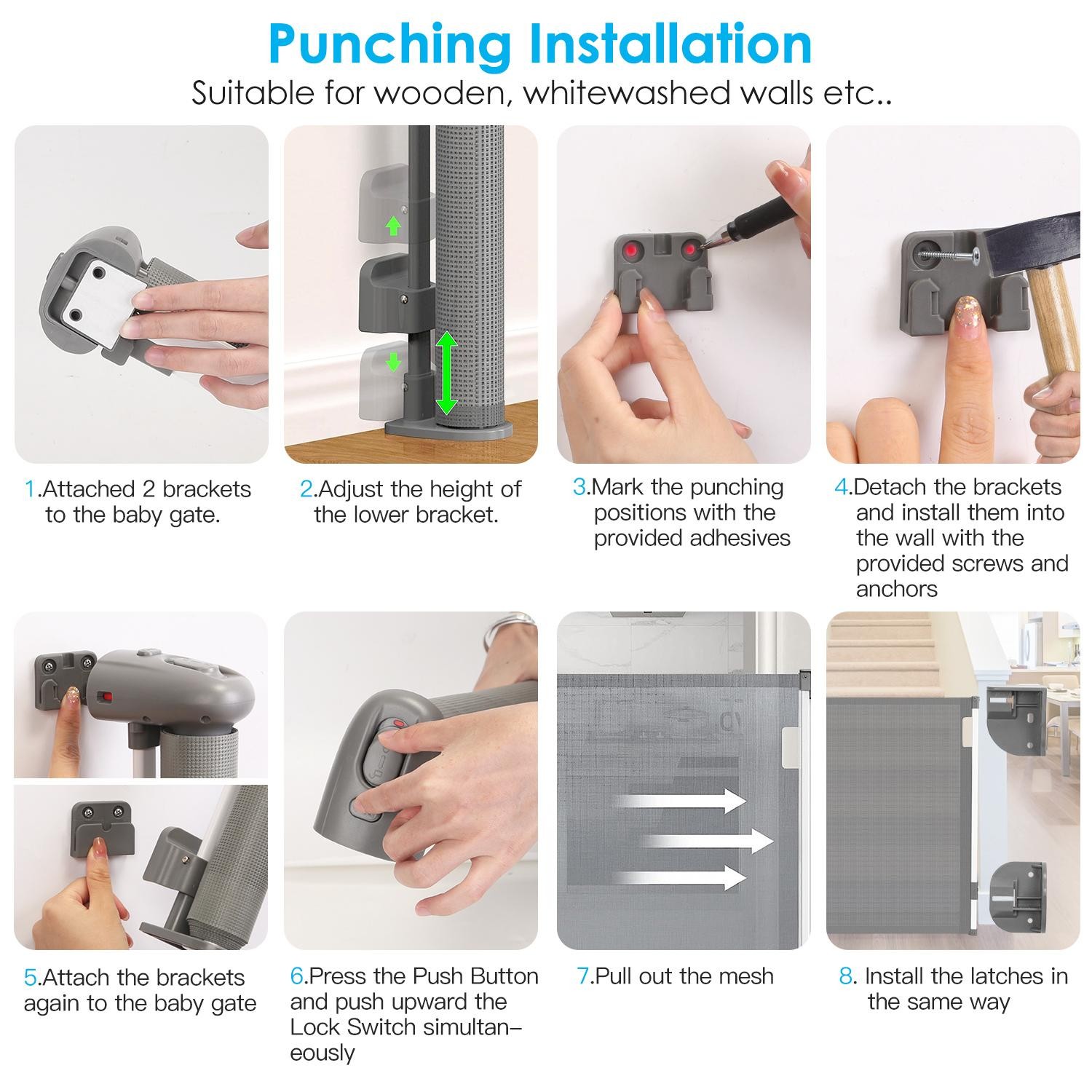 Punching Installation

Suitable for wooden, whitewashed walls etc..

1.Attached 2 brackets to the baby gate.

2.Adjust the height of the lower bracket.

3.Mark the punching positions with the provided adhesives

4.Detach the brackets and install them into the wall with the provided screws and anchors

5.Attach the brackets again to the baby gate

6.Press the Push Button and push upward the Lock Switch simultaneously

7.Pull out the mesh

8. Install the latches in the same way