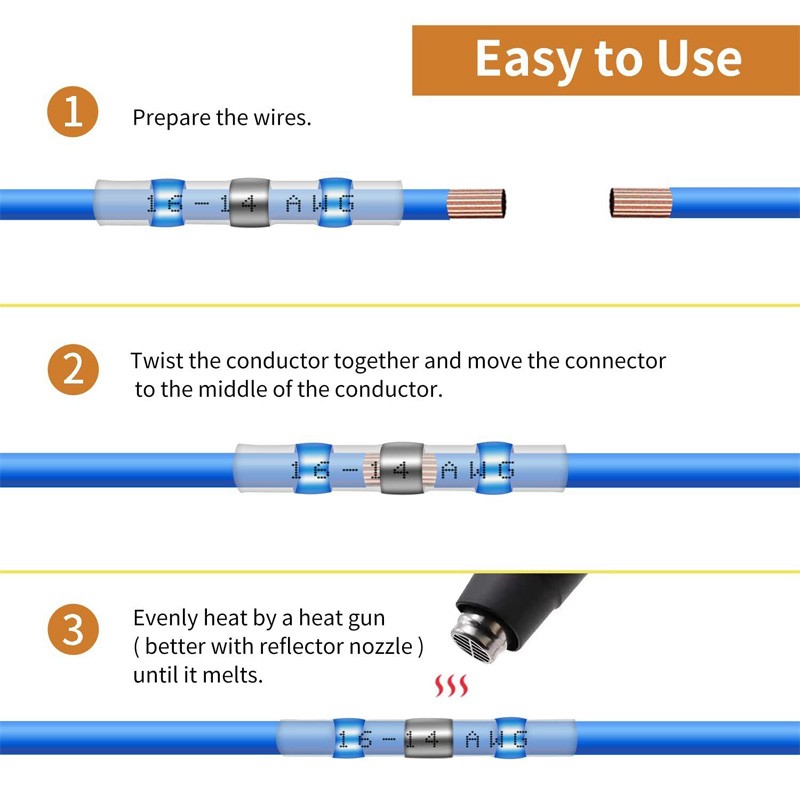 Easy to Use

1 Prepare the wires.

16-14 AWG

2 Twist the conductor together and move the connector to the middle of the conductor.

16-14 AWG

3 Evenly heat by a heat gun ( better with reflector nozzle ) until it melts.

16-14 AWG