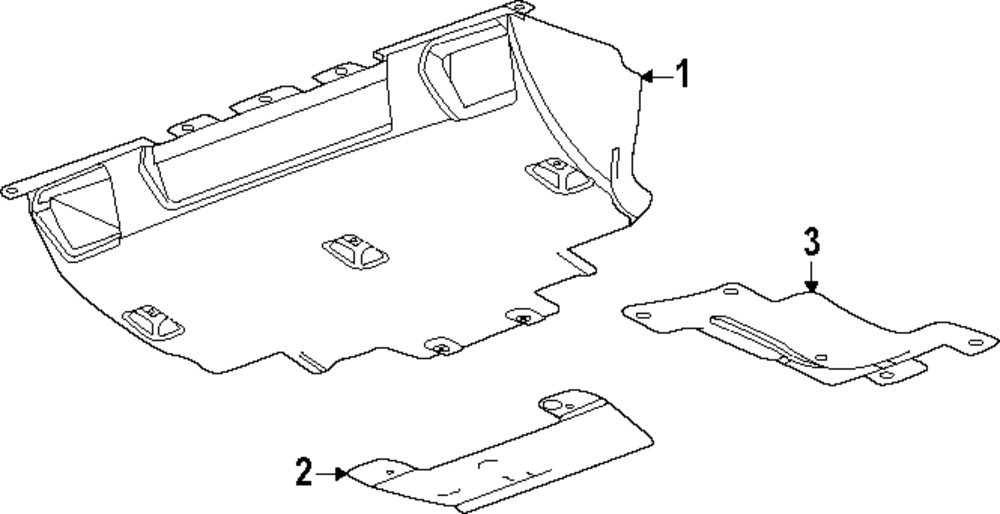 1
3
2