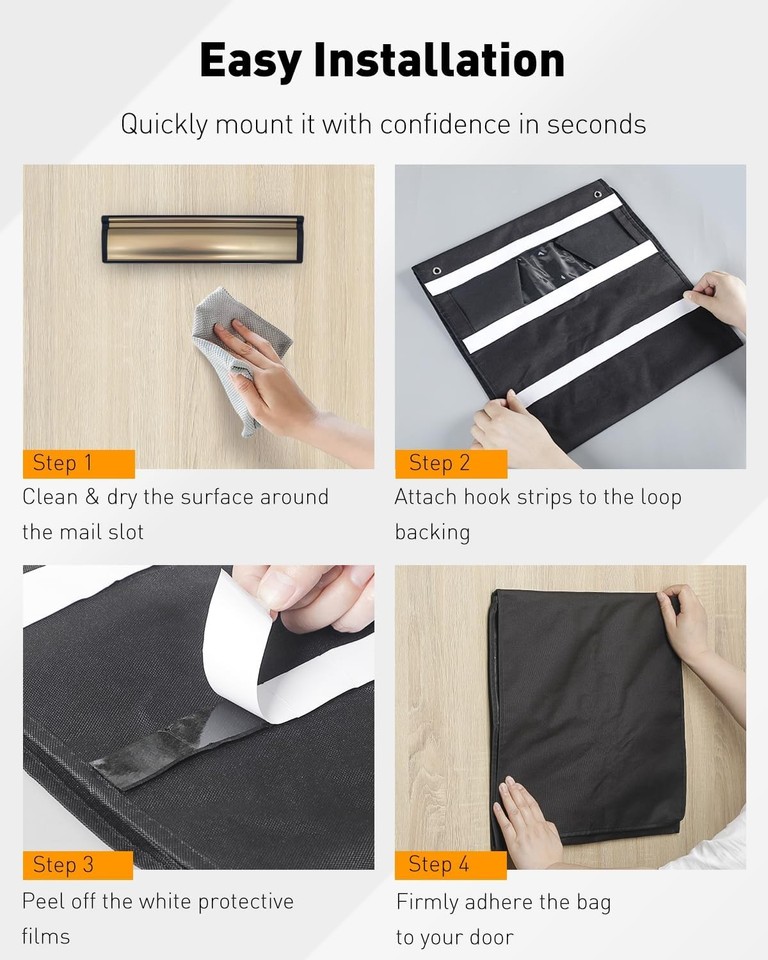 Easy Installation

Quickly mount it with confidence in seconds

Step 1
Clean & dry the surface around the mail slot

Step 2
Attach hook strips to the loop backing

Step 3
Peel off the white protective films

Step 4
Firmly adhere the bag to your door