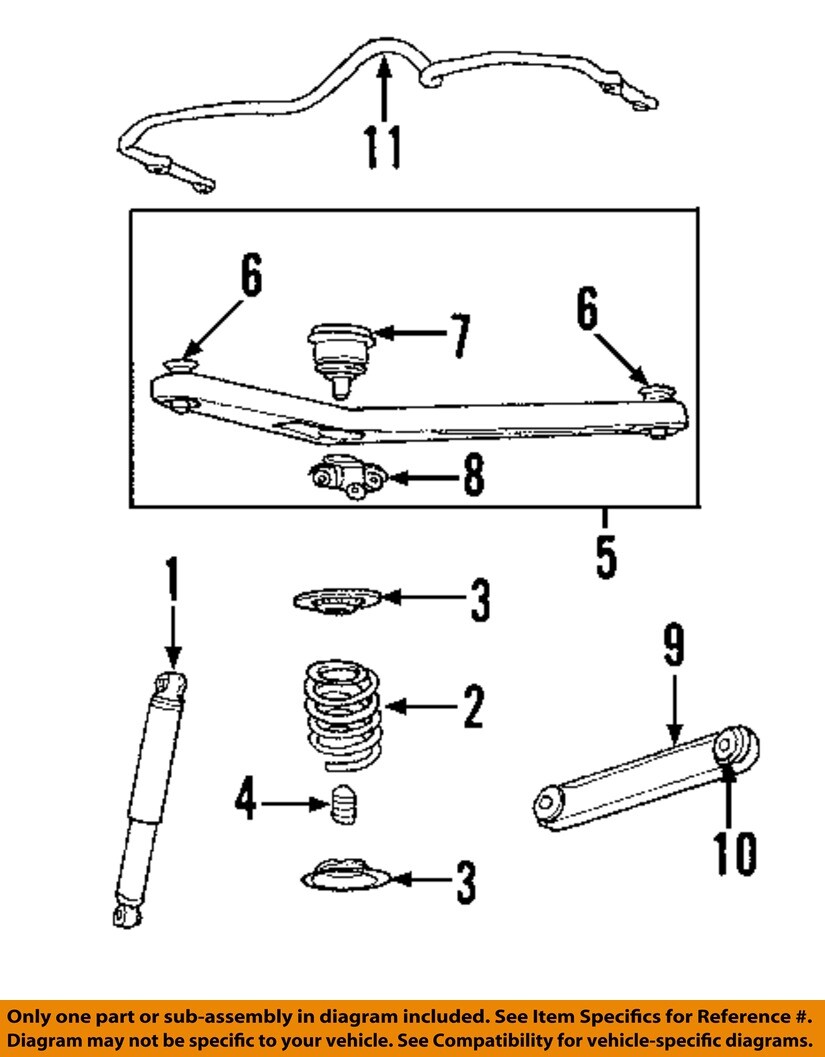 11

6

7

6

8

5

1

3

9

2

4

10

3

Only one part or sub-assembly in diagram included. See Item Specifics for Reference #. Diagram may not be specific to your vehicle. See Compatibility for vehicle-specific diagrams.