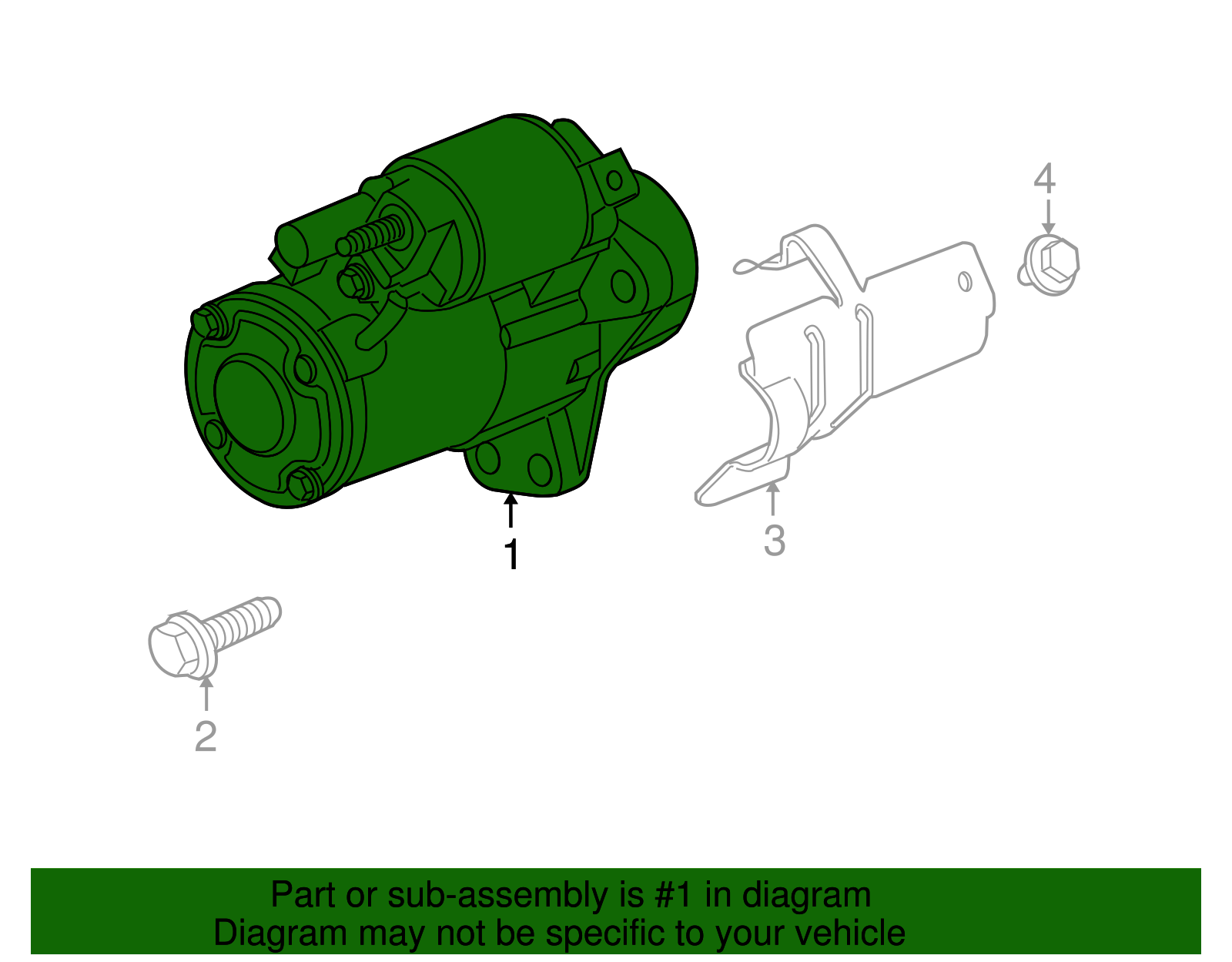 4

1

3

2

Part or sub-assembly is #1 in diagram
Diagram may not be specific to your vehicle