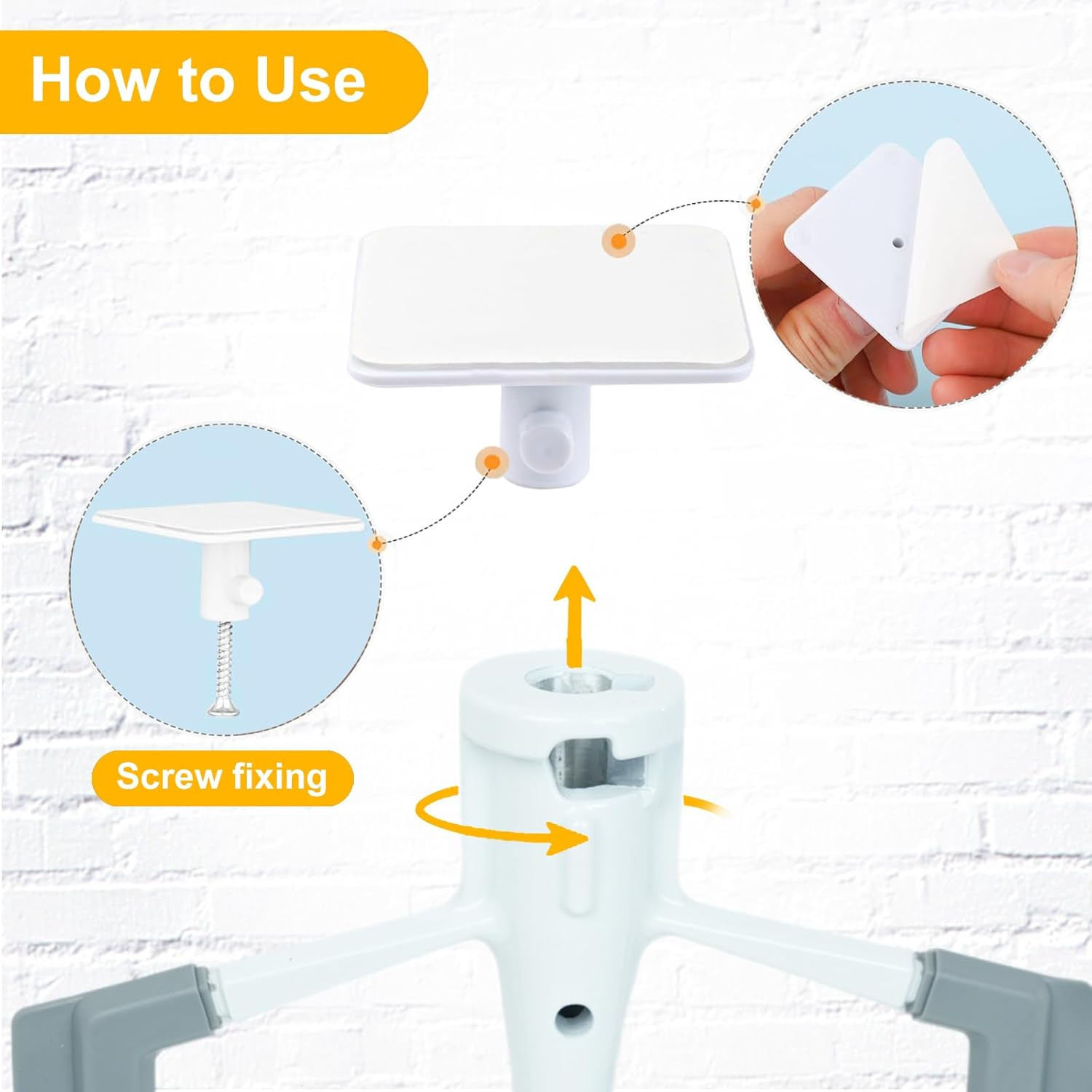 How to Use

Screw fixing