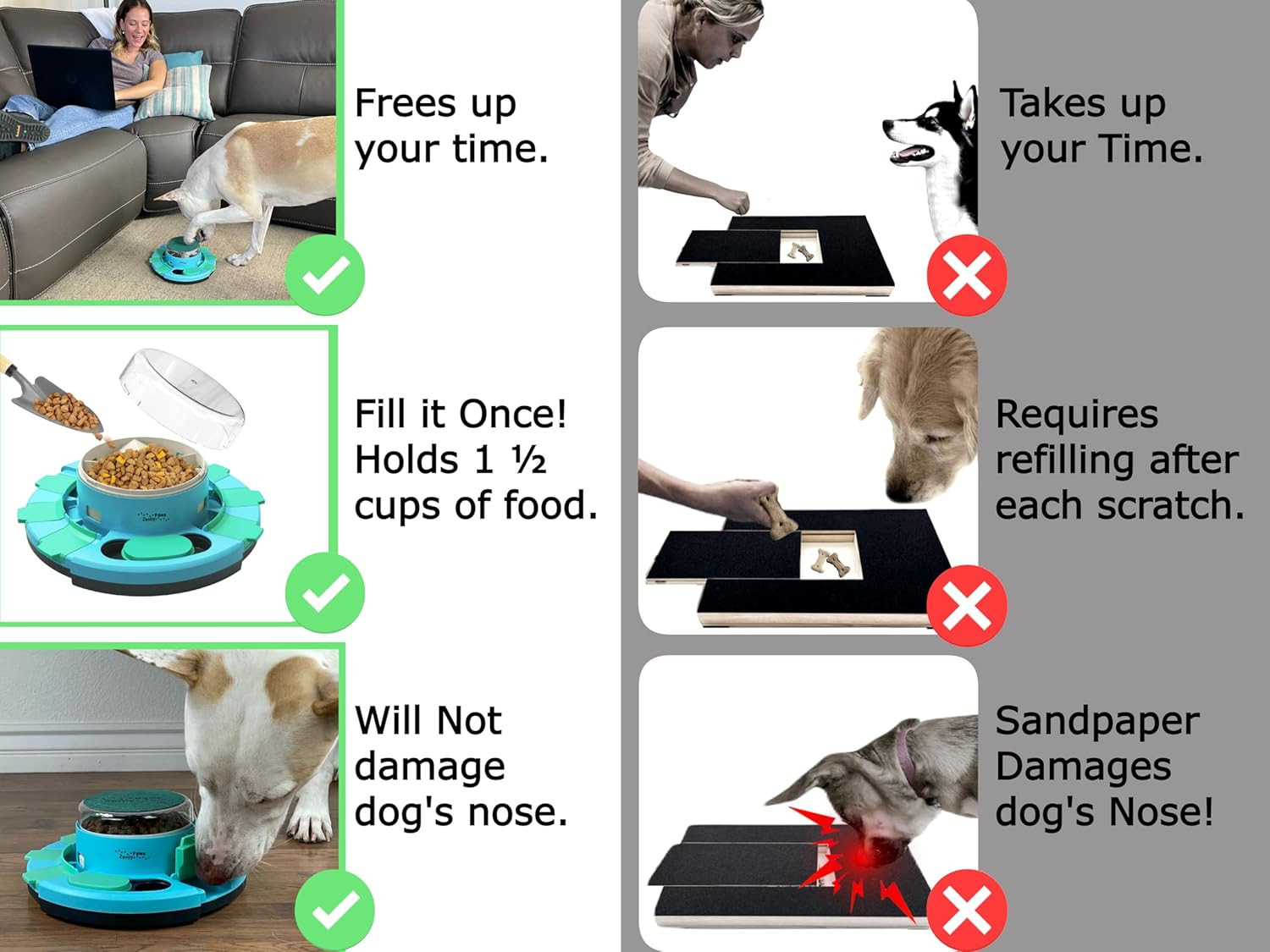 Frees up your time.

Fill it Once! Holds 1 ½ cups of food.

Will Not damage dog's nose.

Takes up your Time.

Requires refilling after each scratch.

Sandpaper Damages dog's Nose!