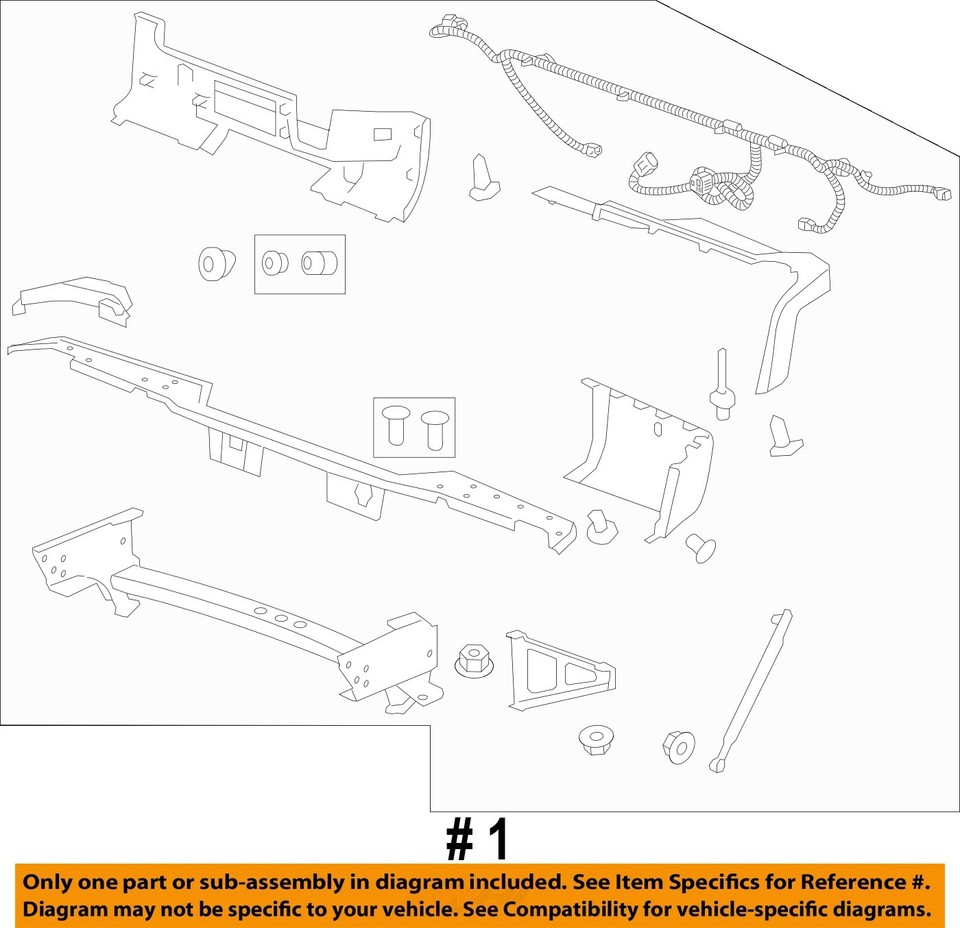 # 1

Only one part or sub-assembly in diagram included. See Item Specifics for Reference #.
Diagram may not be specific to your vehicle. See Compatibility for vehicle-specific diagrams.