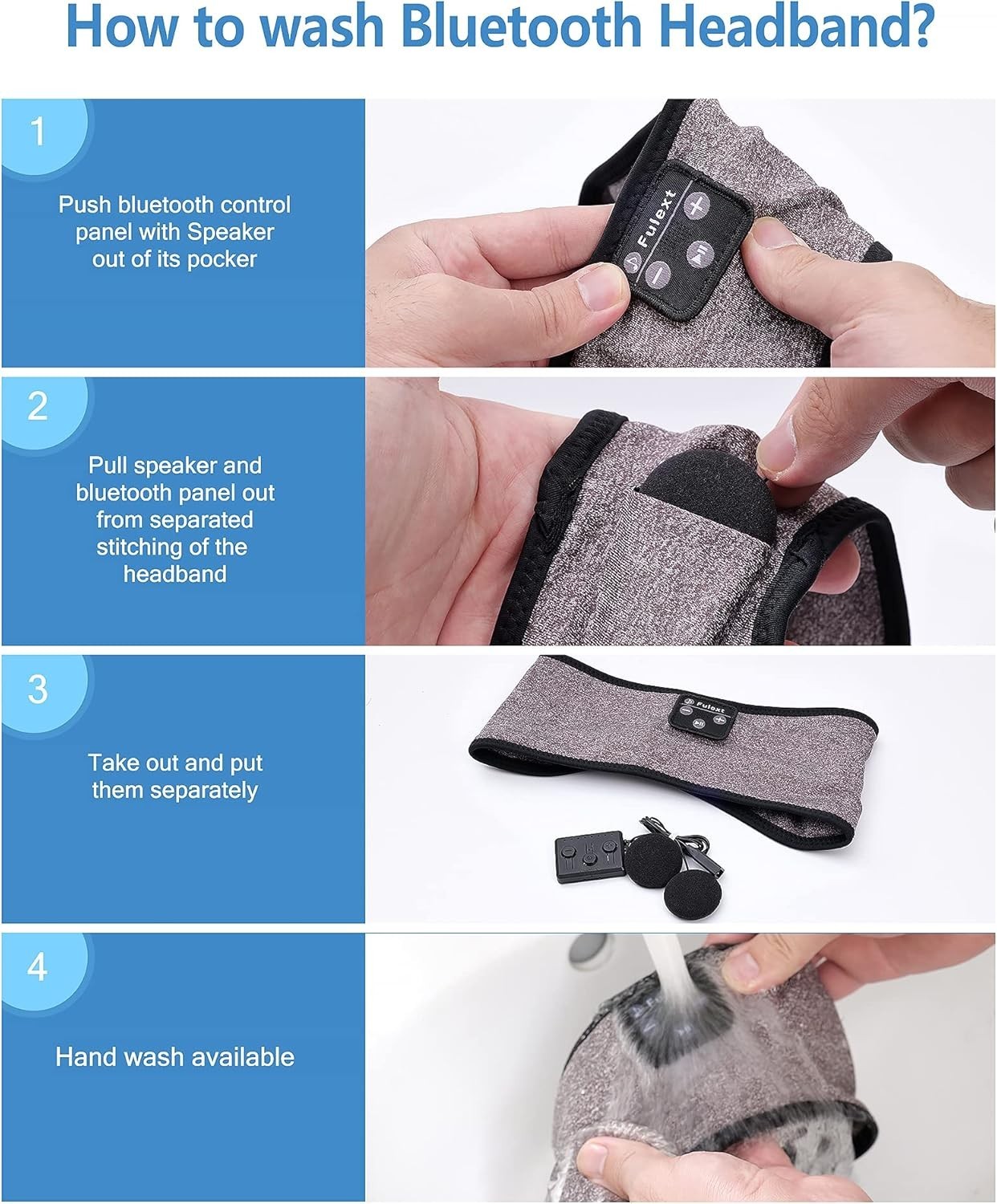 How to wash Bluetooth Headband?

1

Push bluetooth control panel with Speaker out of its pocker

Fulext

2

Pull speaker and bluetooth panel out from separated stitching of the headband

3

Take out and put them separately

Fulext

4

Hand wash available