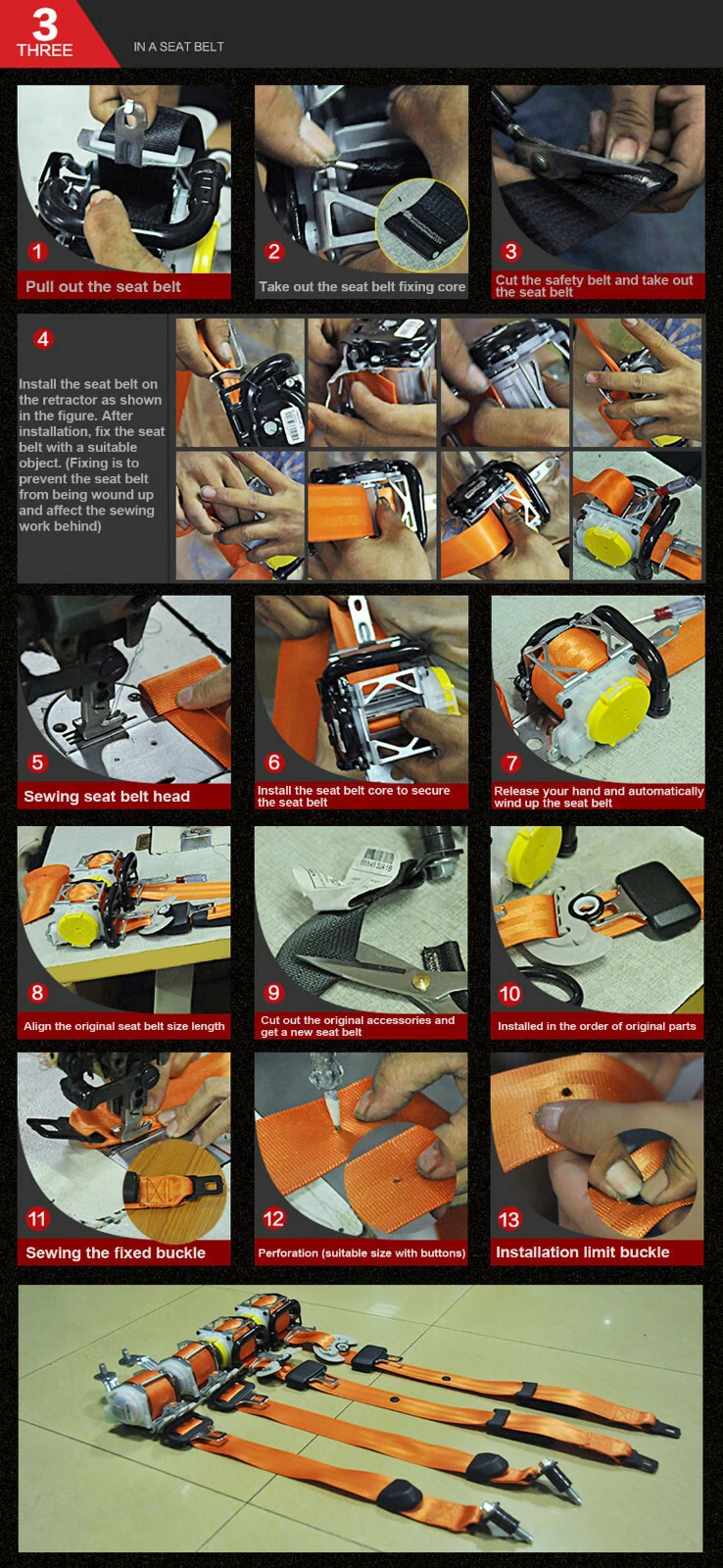 3
THREE

IN A SEAT BELT

1
Pull out the seat belt

2
Take out the seat belt fixing core

3
Cut the safety belt and take out the seat belt

4
Install the seat belt on the retractor as shown in the figure. After installation, fix the seat belt with a suitable object. (Fixing is to prevent the seat belt from being wound up and affect the sewing work behind)

5
Sewing seat belt head

6
Install the seat belt core to secure the seat belt

7
Release your hand and automatically wind up the seat belt

8
Align the original seat belt size length

9
Cut out the original accessories and get a new seat belt

10
Installed in the order of original parts

11
Sewing the fixed buckle

12
Perforation (suitable size with buttons)

13
Installation limit buckle