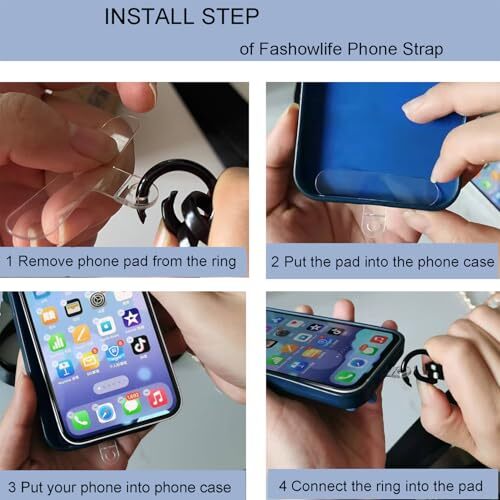 INSTALL STEP

of Fashowlife Phone Strap

1 Remove phone pad from the ring

2 Put the pad into the phone case

3 Put your phone into phone case

4 Connect the ring into the pad