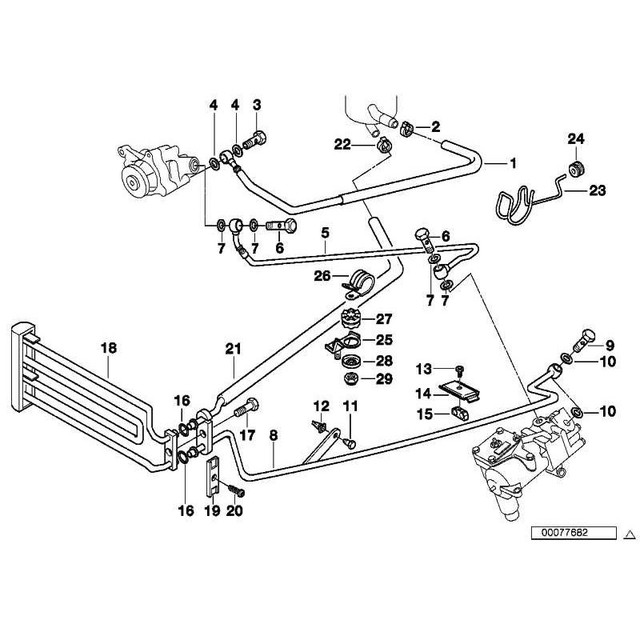 4
4
3
2
22
1
24
23
7
7
6
5
6
26
7
7
27
25
28
29
18
21
9
10
13
14
15
10
16
17
12
11
8
16
19
20
00077682