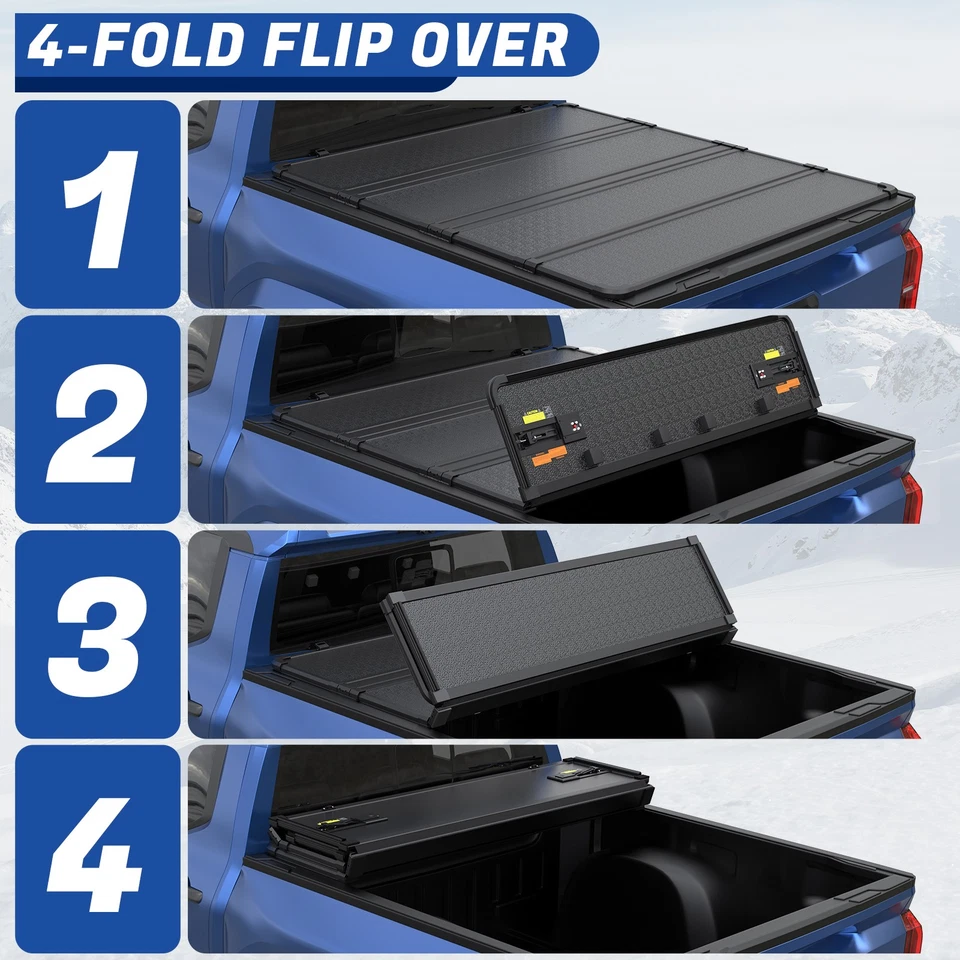 4-FOLD FLIP OVER

1

2

3

4