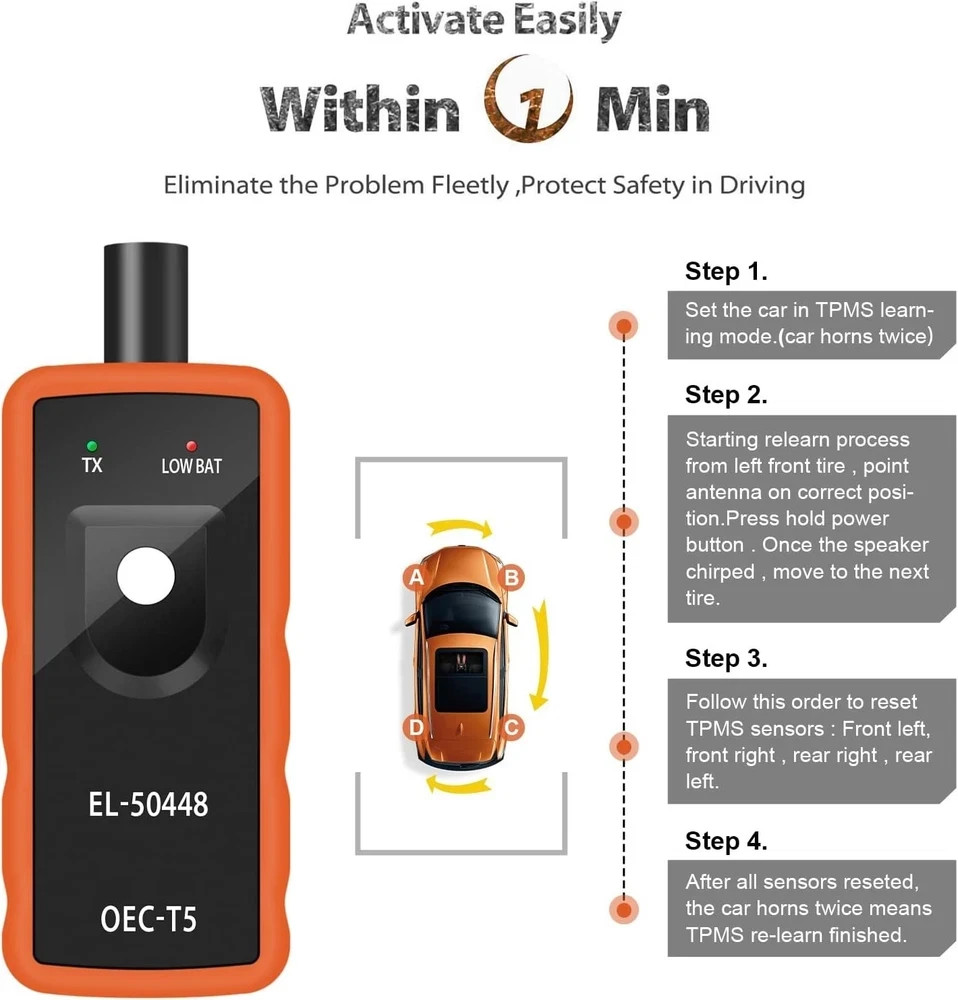 Activate Easily

Within 1 Min

Eliminate the Problem Fleetly ,Protect Safety in Driving

TX
LOW BAT

EL-50448

OEC-T5

A
B
C
D

Step 1.

Set the car in TPMS learning mode.(car horns twice)

Step 2.

Starting relearn process from left front tire , point antenna on correct position.Press hold power button . Once the speaker chirped , move to the next tire.

Step 3.

Follow this order to reset TPMS sensors : Front left, front right , rear right , rear left.

Step 4.

After all sensors reseted, the car horns twice means TPMS re-learn finished.