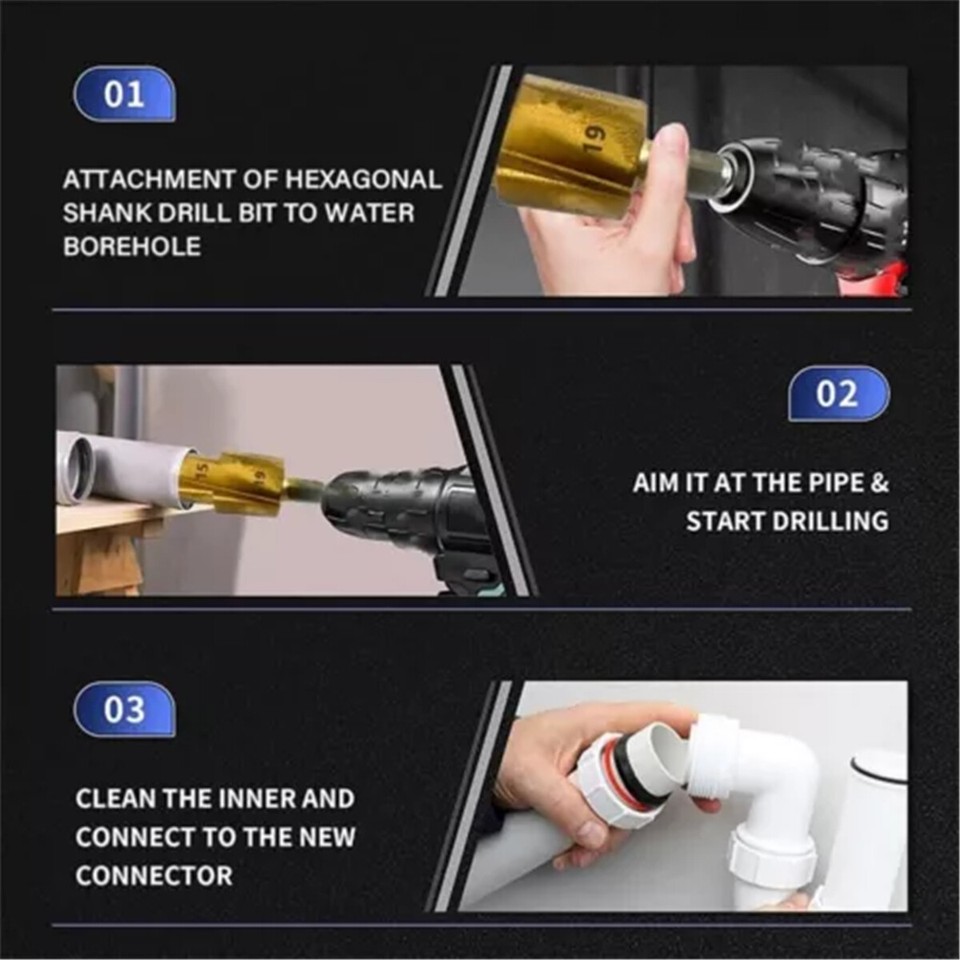 01

ATTACHMENT OF HEXAGONAL SHANK DRILL BIT TO WATER BOREHOLE

19

15

19

02

AIM IT AT THE PIPE & START DRILLING

03

CLEAN THE INNER AND CONNECT TO THE NEW CONNECTOR