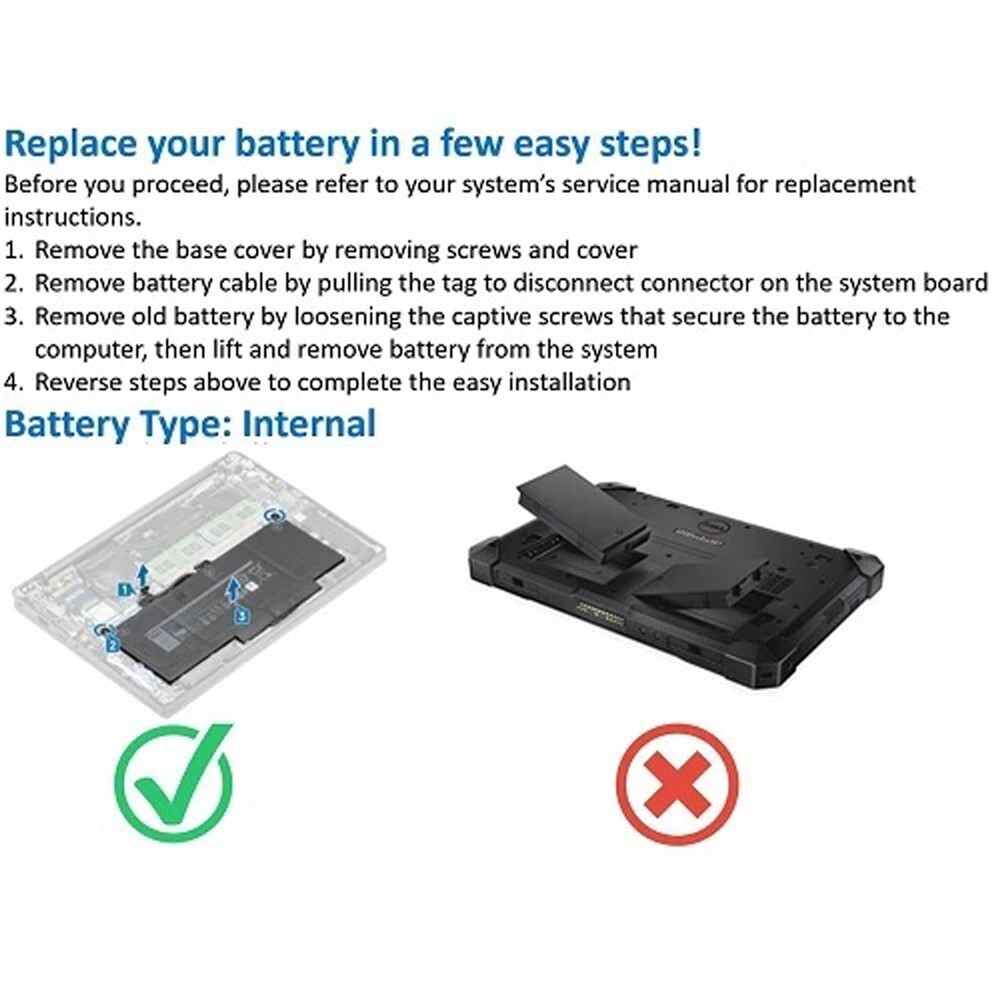 Replace your battery in a few easy steps!
Before you proceed, please refer to your system's service manual for replacement instructions.
1. Remove the base cover by removing screws and cover
2. Remove battery cable by pulling the tag to disconnect connector on the system board
3. Remove old battery by loosening the captive screws that secure the battery to the computer, then lift and remove battery from the system
4. Reverse steps above to complete the easy installation
Battery Type: Internal

1
2
3