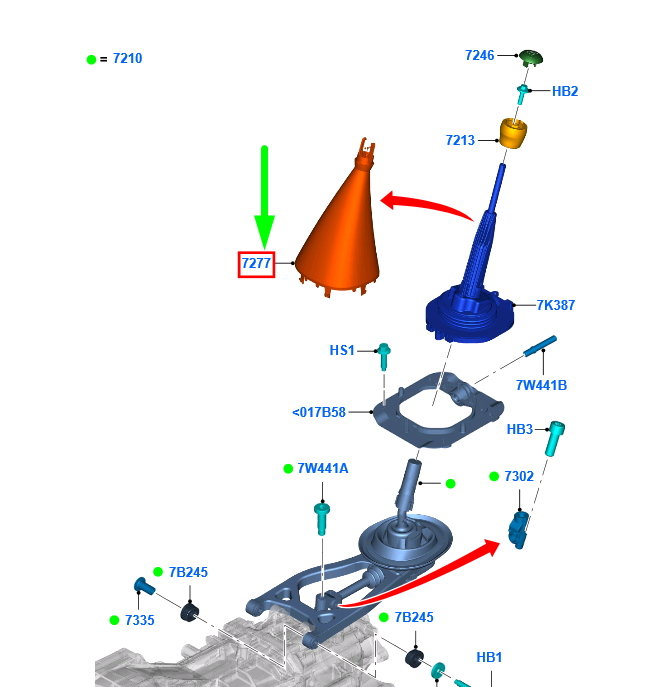 = 7210

7246

HB2

7213

7277

7K387

HS1

7W441B

<017B58

HB3

7W441A

7302

7B245

7335

7B245

HB1