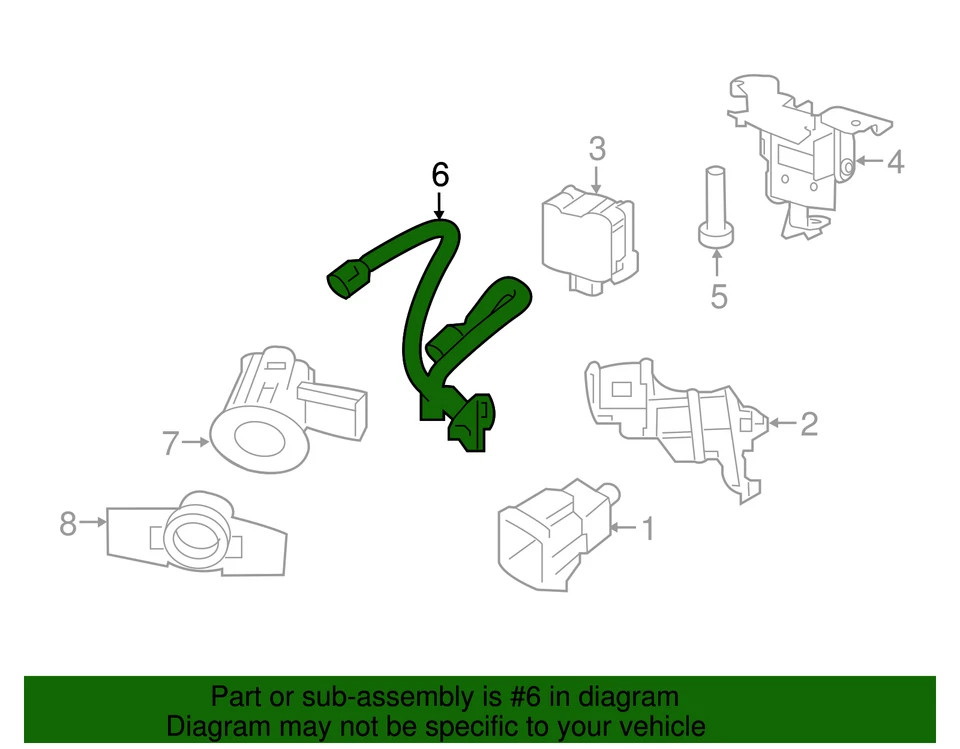 6
3
4
5
2
7
8
1

Part or sub-assembly is #6 in diagram
Diagram may not be specific to your vehicle