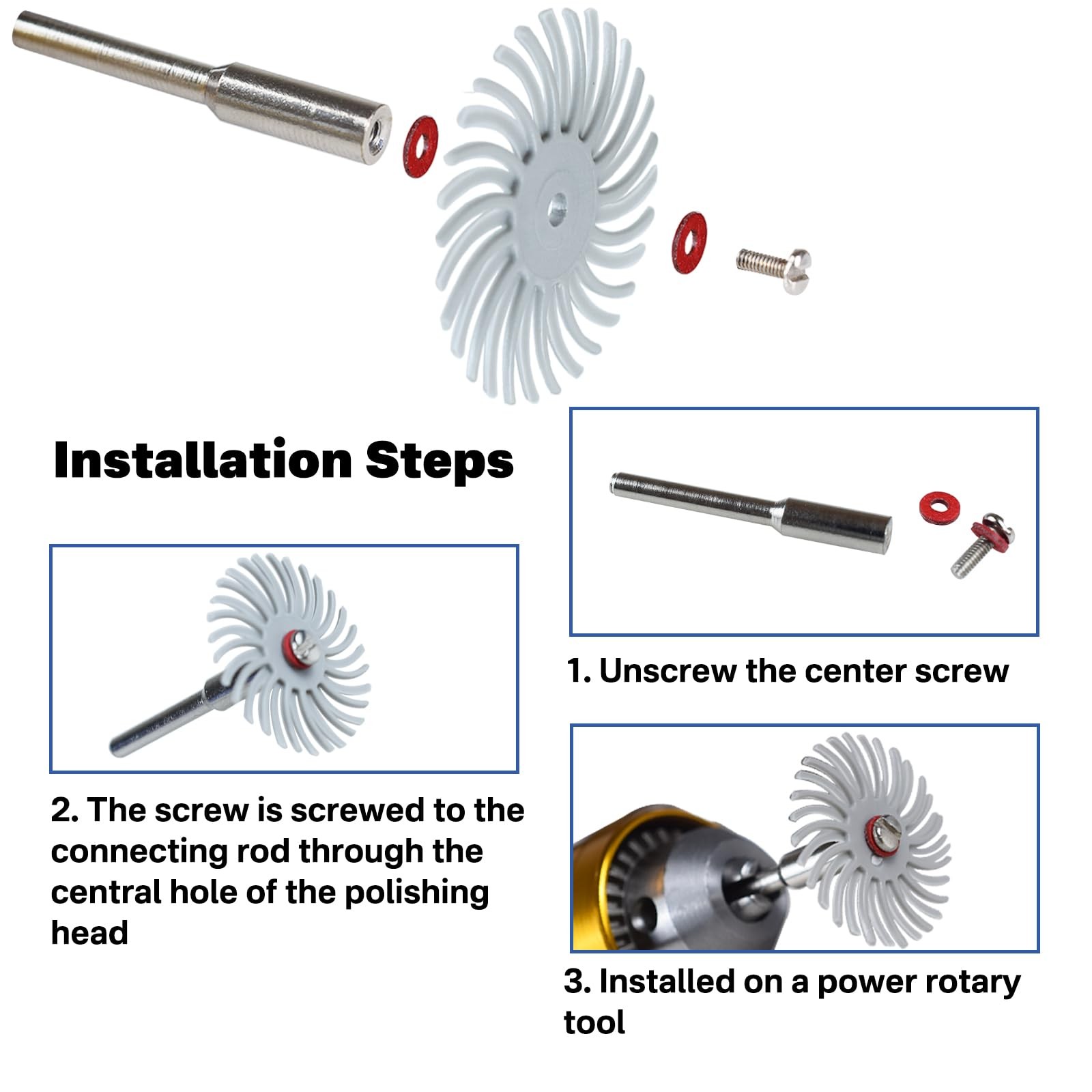 Installation Steps

1. Unscrew the center screw

2. The screw is screwed to the connecting rod through the central hole of the polishing head

3. Installed on a power rotary tool