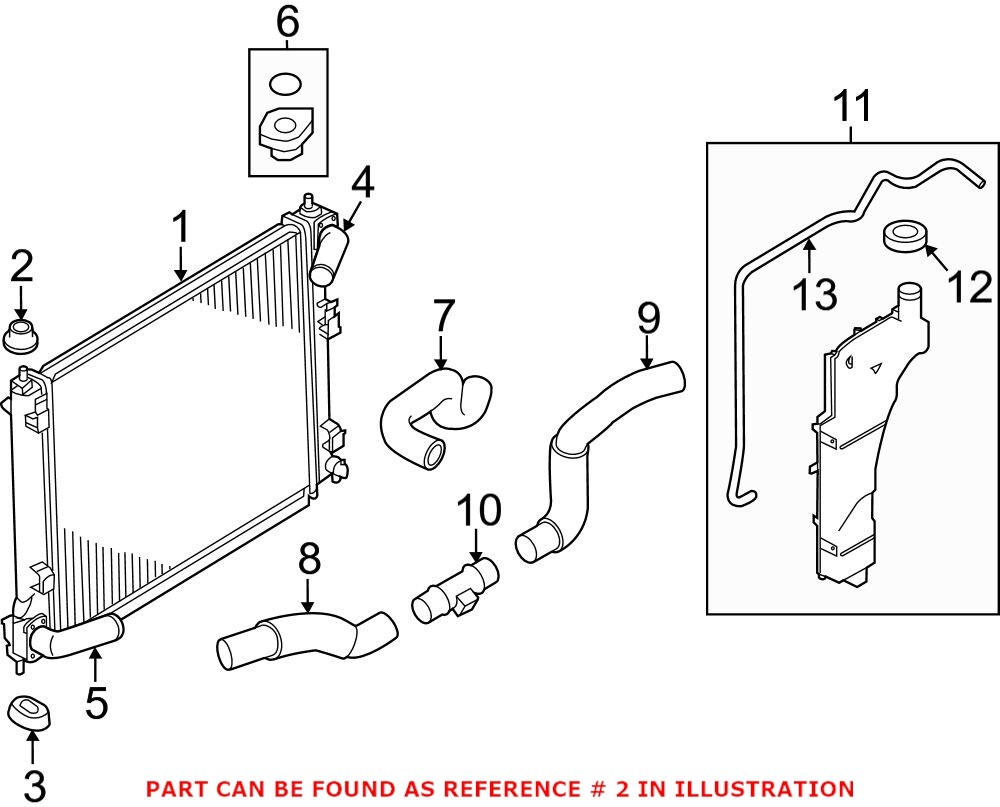 6
11
4
1
2
13
12
7
9
10
8
5
3
PART CAN BE FOUND AS REFERENCE # 2 IN ILLUSTRATION