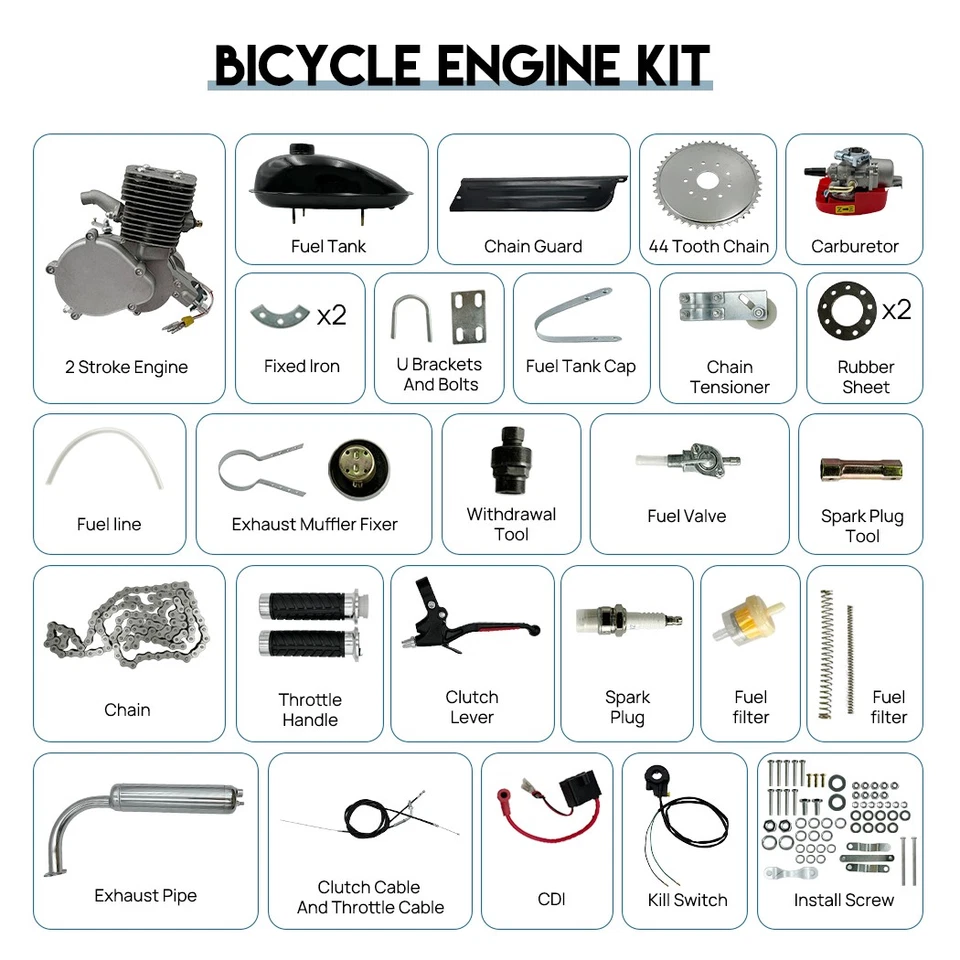 BICYCLE ENGINE KIT

2 Stroke Engine

Fuel Tank

Chain Guard

44 Tooth Chain

Carburetor

x2

Fixed Iron

U Brackets And Bolts

Fuel Tank Cap

Chain Tensioner

x2

Rubber Sheet

Fuel line

Exhaust Muffler Fixer

Withdrawal Tool

Fuel Valve

Spark Plug Tool

Chain

Throttle Handle

Clutch Lever

Spark Plug

Fuel filter

Fuel filter

Exhaust Pipe

Clutch Cable And Throttle Cable

CDI

Kill Switch

Install Screw