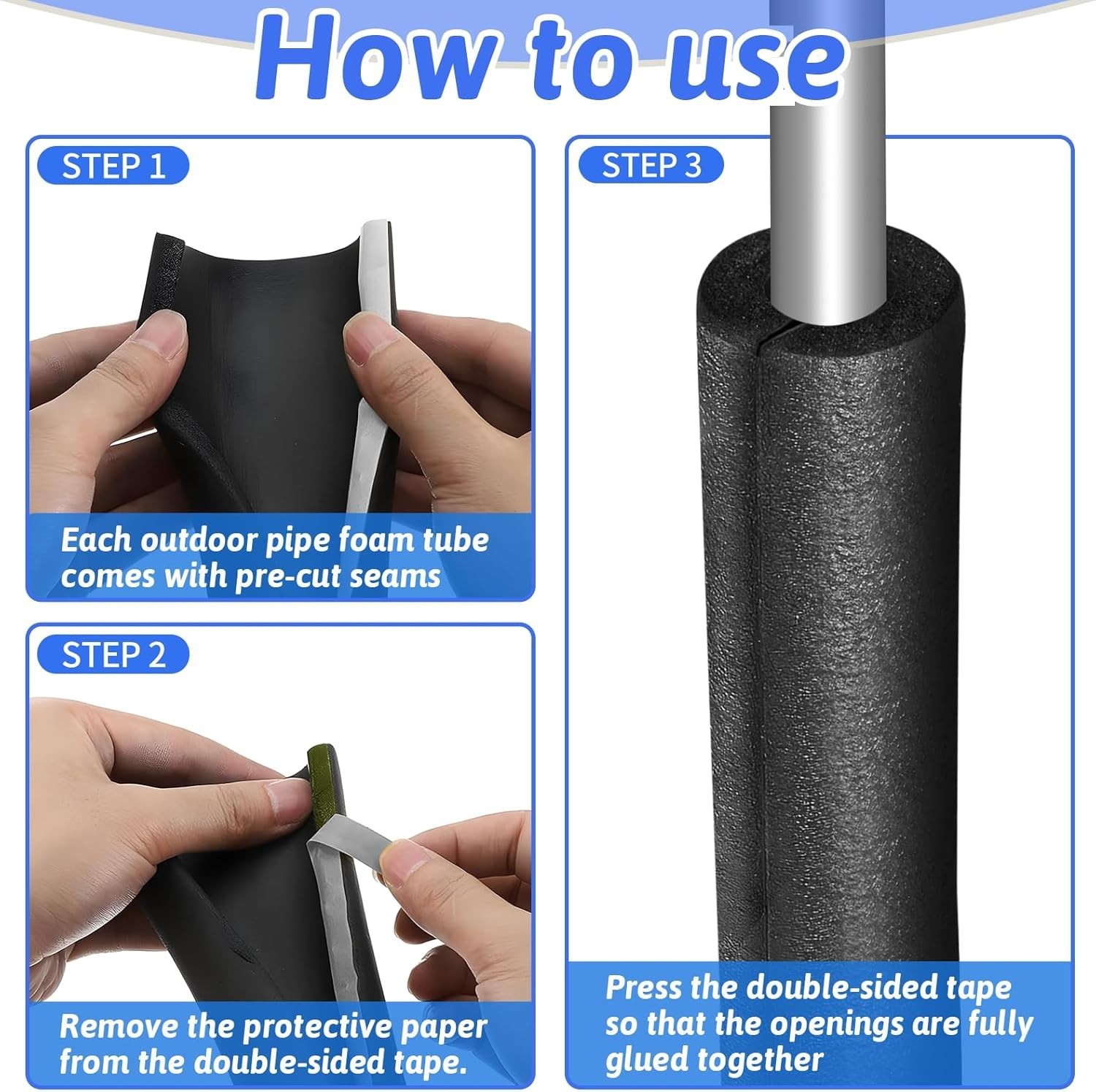 How to use

STEP 1

Each outdoor pipe foam tube comes with pre-cut seams

STEP 2

Remove the protective paper from the double-sided tape.

STEP 3

Press the double-sided tape so that the openings are fully glued together