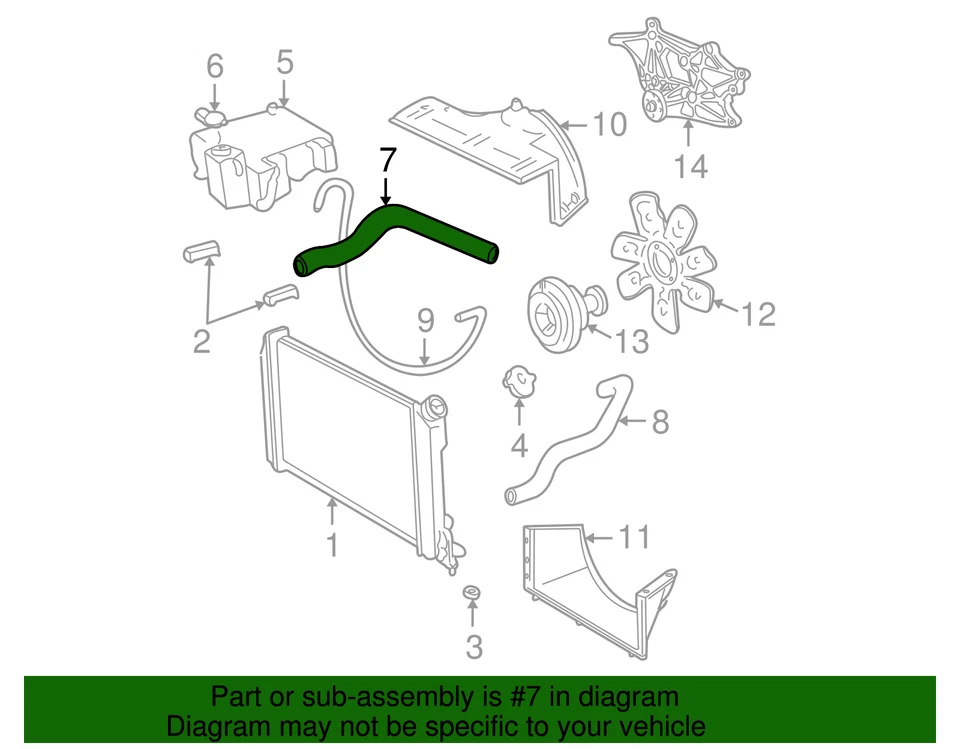 6
5
10
14
7
2
9
12
13
4
8
1
11
3

Part or sub-assembly is #7 in diagram
Diagram may not be specific to your vehicle