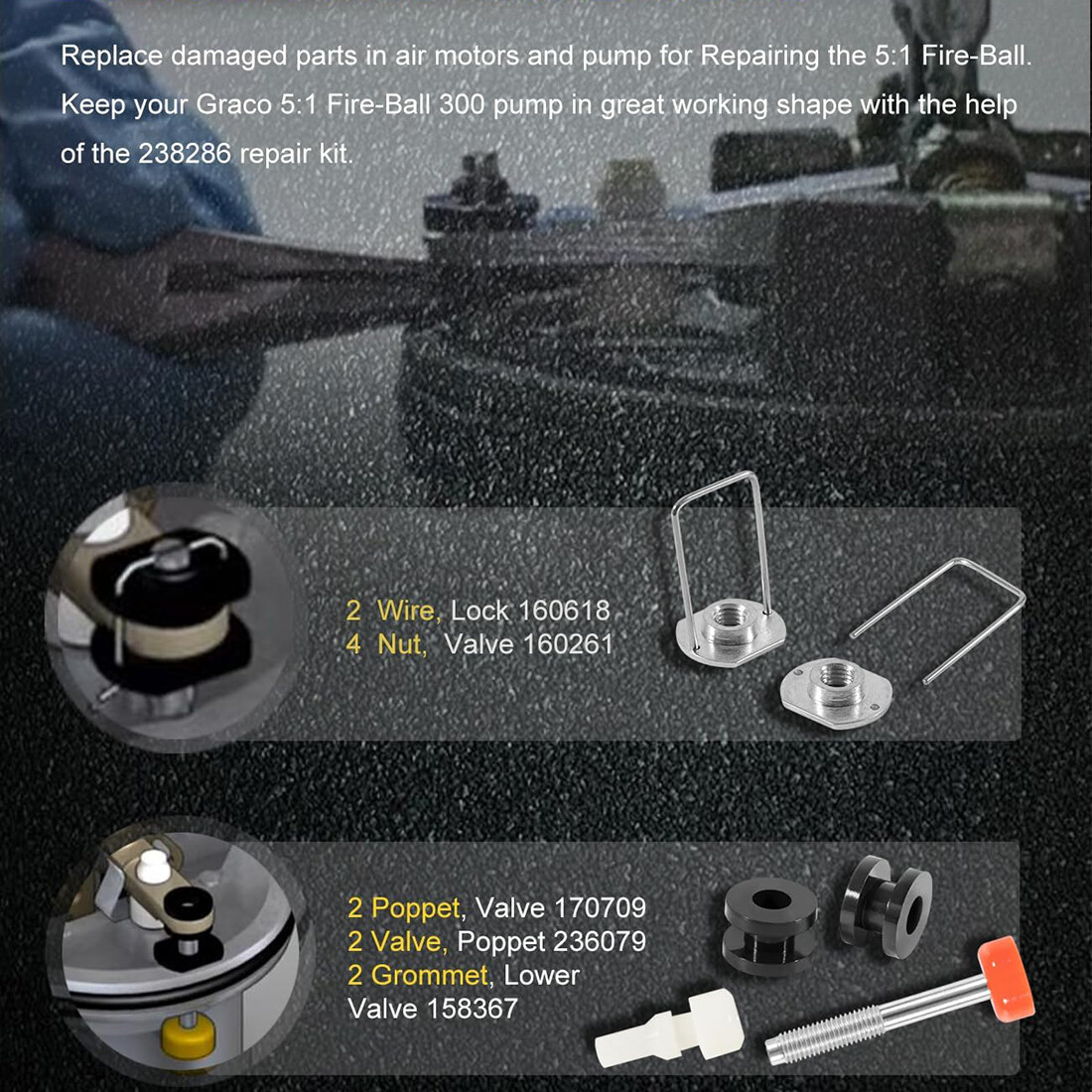 Replace damaged parts in air motors and pump for Repairing the 5:1 Fire-Ball. Keep your Graco 5:1 Fire-Ball 300 pump in great working shape with the help of the 238286 repair kit.

2 Wire, Lock 160618
4 Nut, Valve 160261

2 Poppet, Valve 170709
2 Valve, Poppet 236079
2 Grommet, Lower Valve 158367