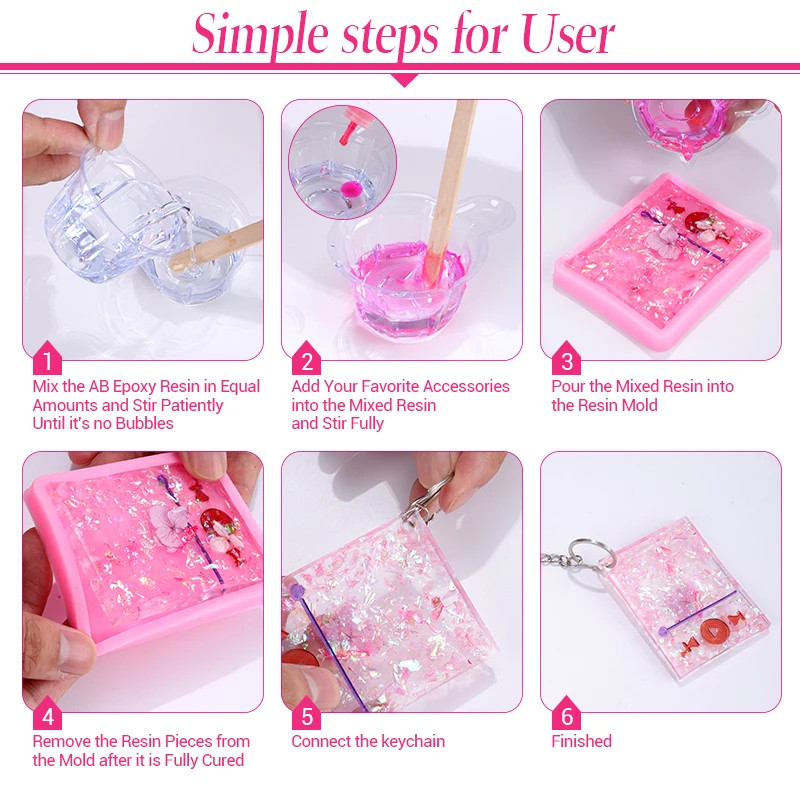 Simple steps for User

1
Mix the AB Epoxy Resin in Equal Amounts and Stir Patiently Until it's no Bubbles

2
Add Your Favorite Accessories into the Mixed Resin and Stir Fully

3
Pour the Mixed Resin into the Resin Mold

4
Remove the Resin Pieces from the Mold after it is Fully Cured

5
Connect the keychain

6
Finished