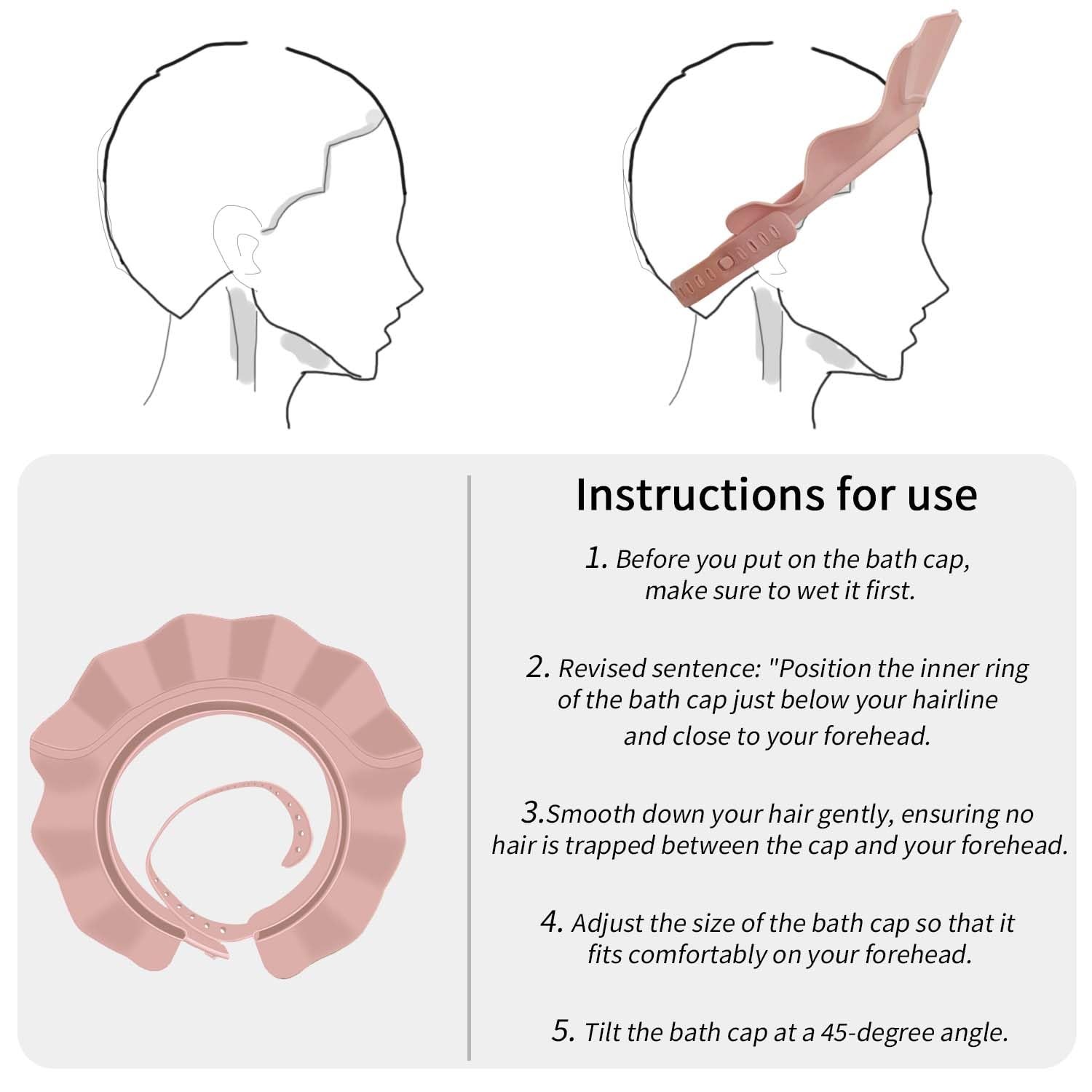 Instructions for use

1. Before you put on the bath cap, make sure to wet it first.

2. Revised sentence: "Position the inner ring of the bath cap just below your hairline and close to your forehead.

3.Smooth down your hair gently, ensuring no hair is trapped between the cap and your forehead.

4. Adjust the size of the bath cap so that it fits comfortably on your forehead.

5. Tilt the bath cap at a 45-degree angle.