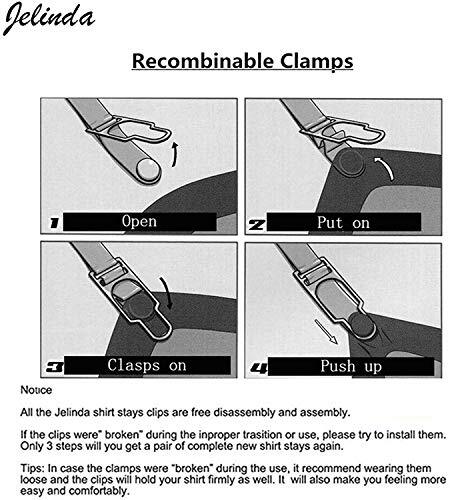 Jelinda

Recombinable Clamps

1 Open

2 Put on

3 Clasps on

4 Push up

Notice

All the Jelinda shirt stays clips are free disassembly and assembly.

If the clips were" broken" during the inproper trasition or use, please try to install them. Only 3 steps will you get a pair of complete new shirt stays again.

Tips: In case the clamps were "broken" during the use, it recommend wearing them loose and the clips will hold your shirt firmly as well. It will also make you feeling more easy and comfortably.