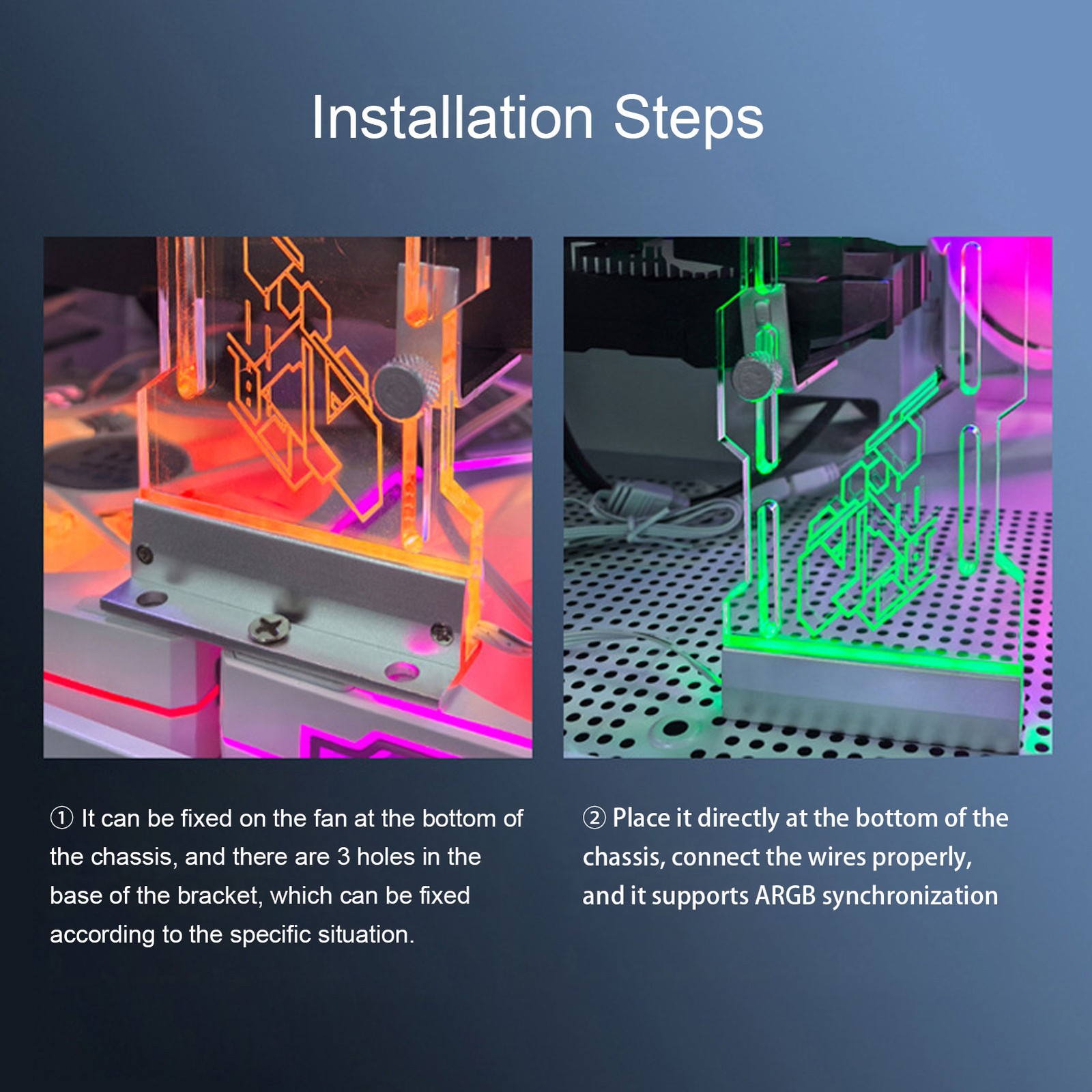 Installation Steps

① It can be fixed on the fan at the bottom of the chassis, and there are 3 holes in the base of the bracket, which can be fixed according to the specific situation.

② Place it directly at the bottom of the chassis, connect the wires properly, and it supports ARGB synchronization