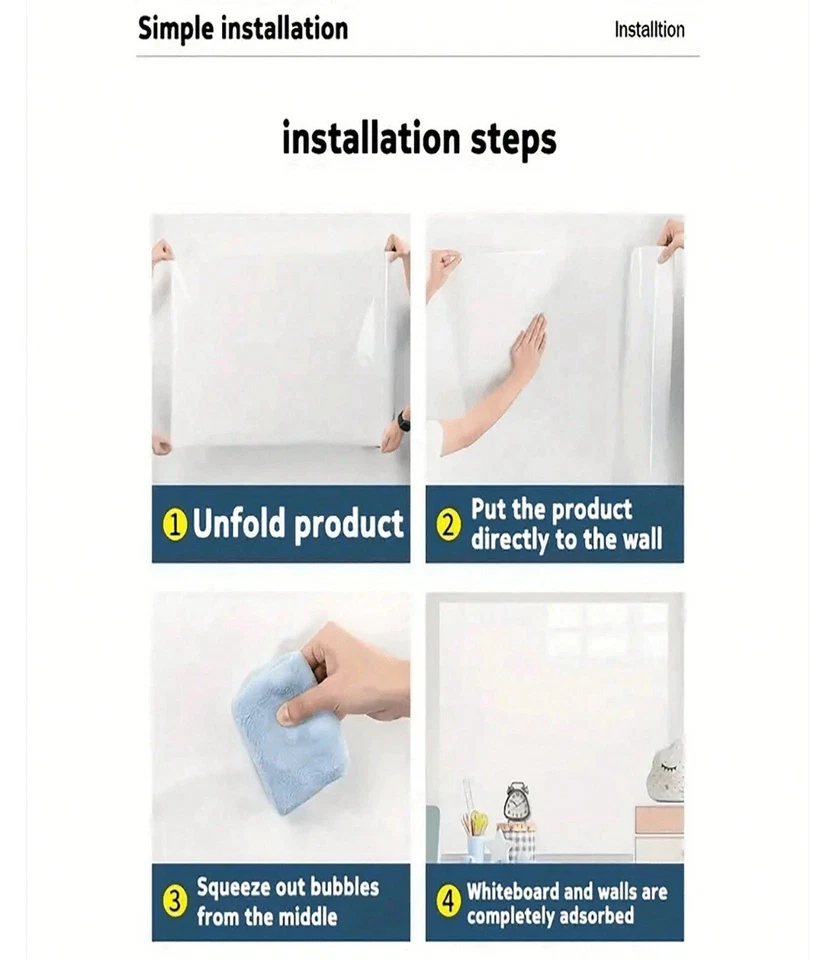 Simple installation

Installtion

installation steps

1 Unfold product

2 Put the product directly to the wall

3 Squeeze out bubbles from the middle

4 Whiteboard and walls are completely adsorbed