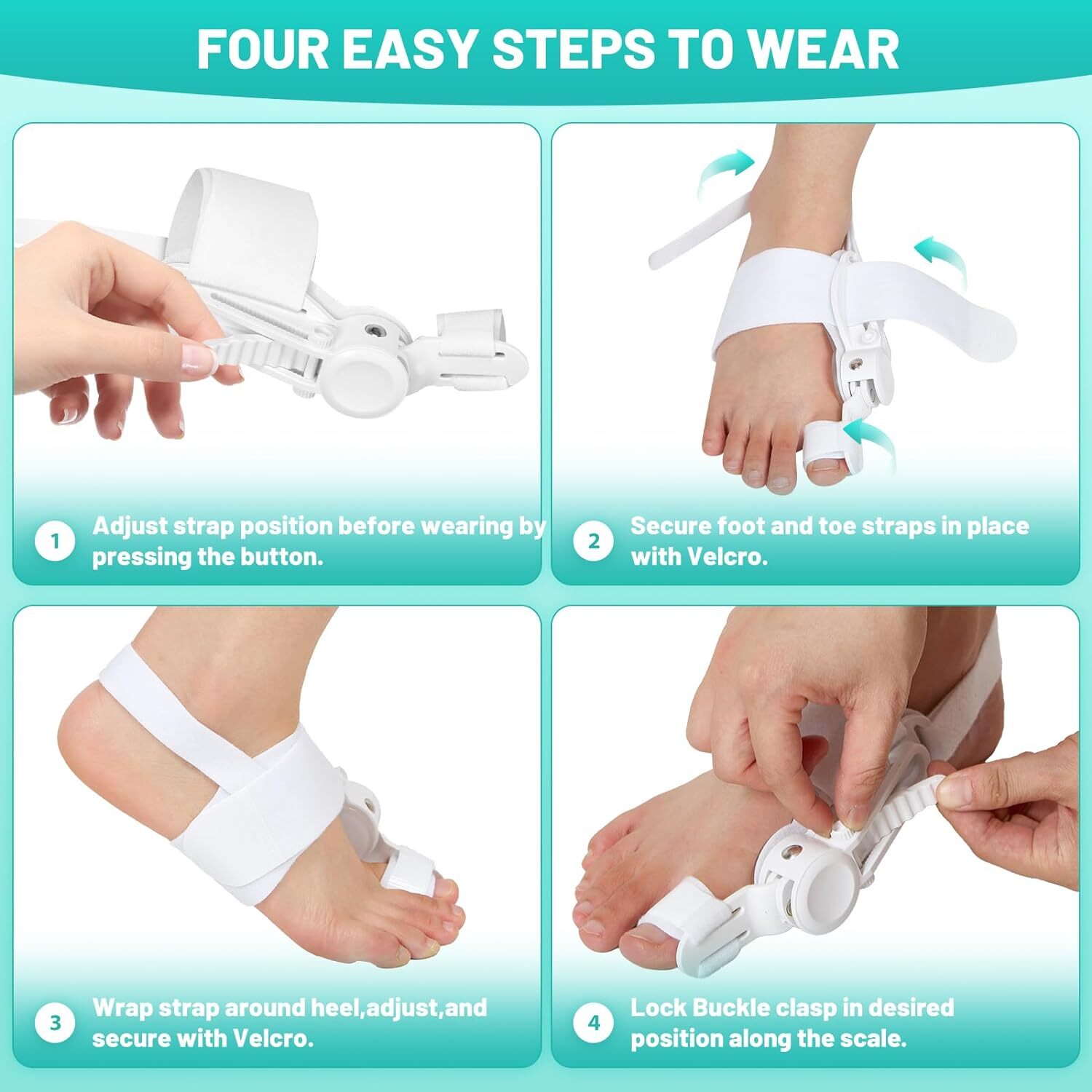 FOUR EASY STEPS TO WEAR

1 Adjust strap position before wearing by pressing the button.

2 Secure foot and toe straps in place with Velcro.

3 Wrap strap around heel,adjust,and secure with Velcro.

4 Lock Buckle clasp in desired position along the scale.