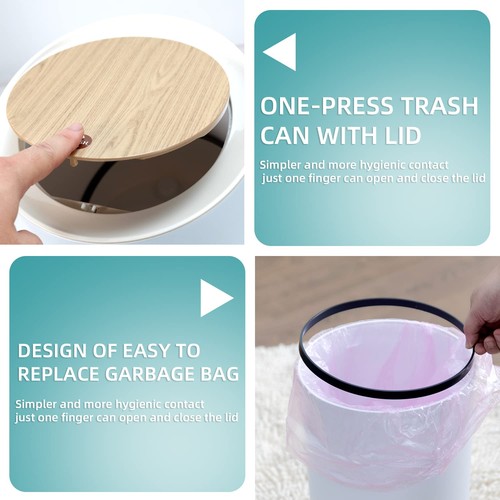 ONE-PRESS TRASH CAN WITH LID

Simpler and more hygienic contact
just one finger can open and close the lid

DESIGN OF EASY TO REPLACE GARBAGE BAG

Simpler and more hygienic contact
just one finger can open and close the lid