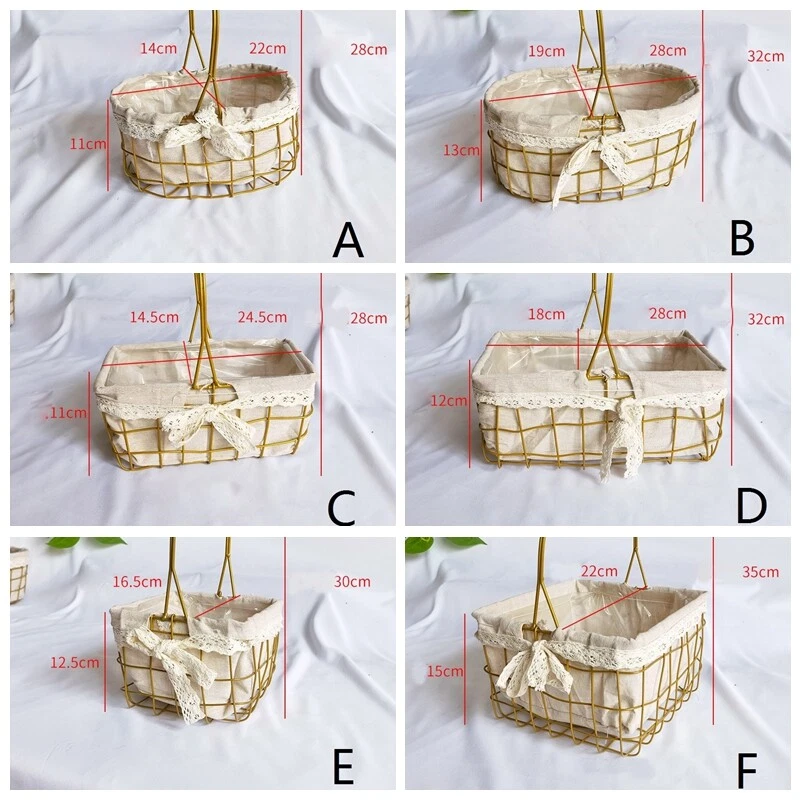 14cm 22cm 28cm
11cm
A

19cm 28cm 32cm
13cm
B

14.5cm 24.5cm 28cm
11cm
C

18cm 28cm 32cm
12cm
D

16.5cm 30cm
12.5cm
E

22cm 35cm
15cm
F