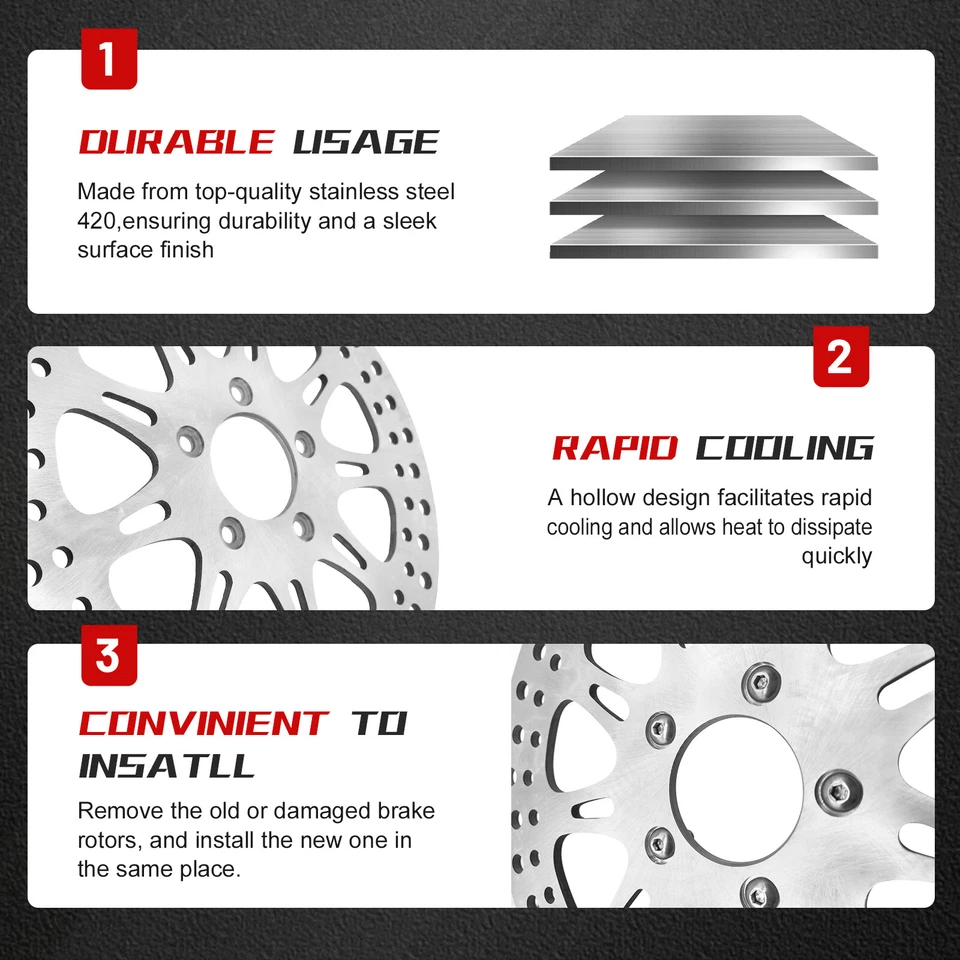 1

DURABLE USAGE

Made from top-quality stainless steel 420,ensuring durability and a sleek surface finish

2

RAPID COOLING

A hollow design facilitates rapid cooling and allows heat to dissipate quickly

3

CONVINIENT TO INSATLL

Remove the old or damaged brake rotors, and install the new one in the same place.