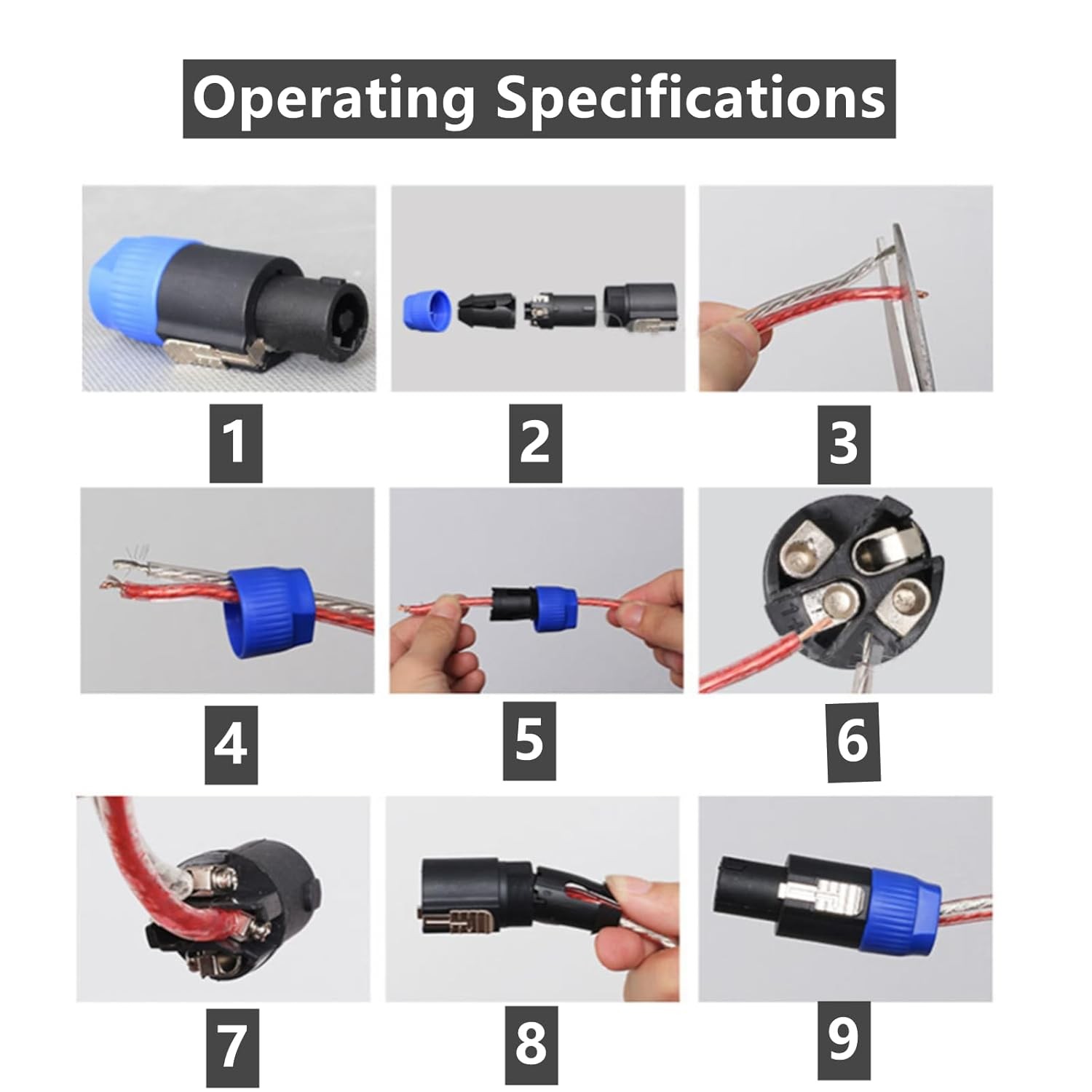 Operating Specifications

1

2

3

4

5

6

7

8

9