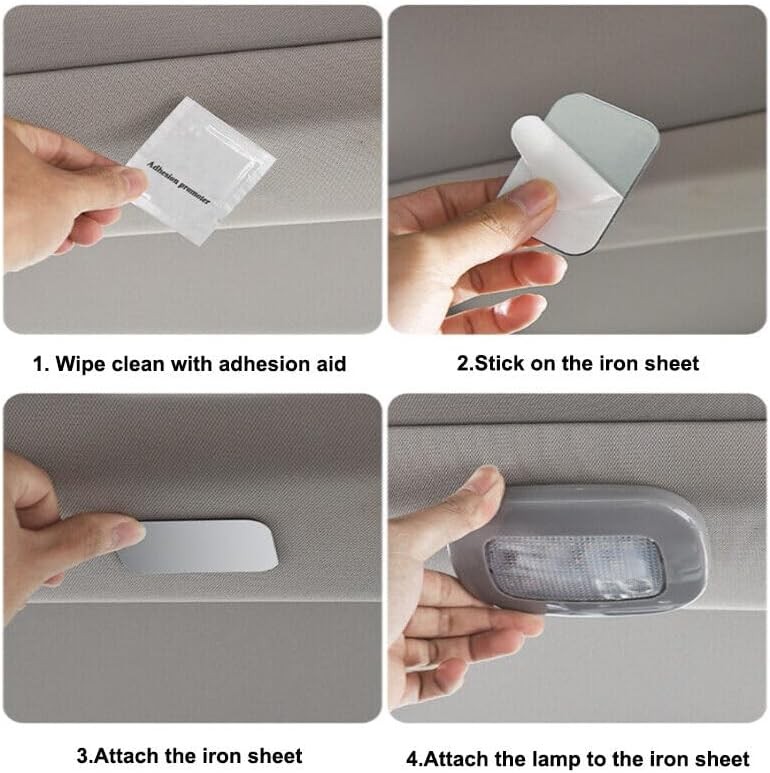 Adhesion promoter

1. Wipe clean with adhesion aid

2.Stick on the iron sheet

3.Attach the iron sheet

4.Attach the lamp to the iron sheet