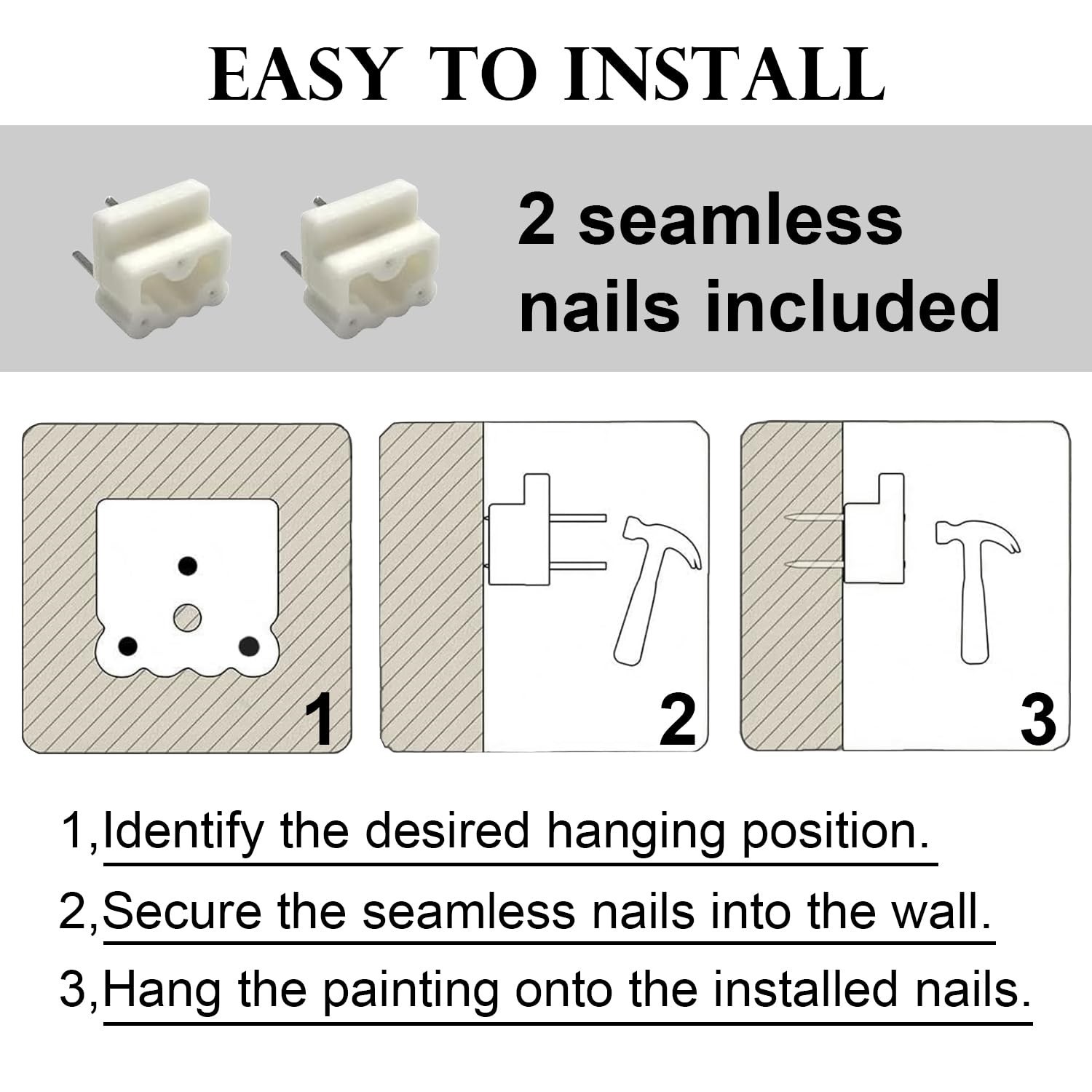 EASY TO INSTALL

2 seamless nails included

1

2

3

1,Identify the desired hanging position.

2,Secure the seamless nails into the wall.

3,Hang the painting onto the installed nails.