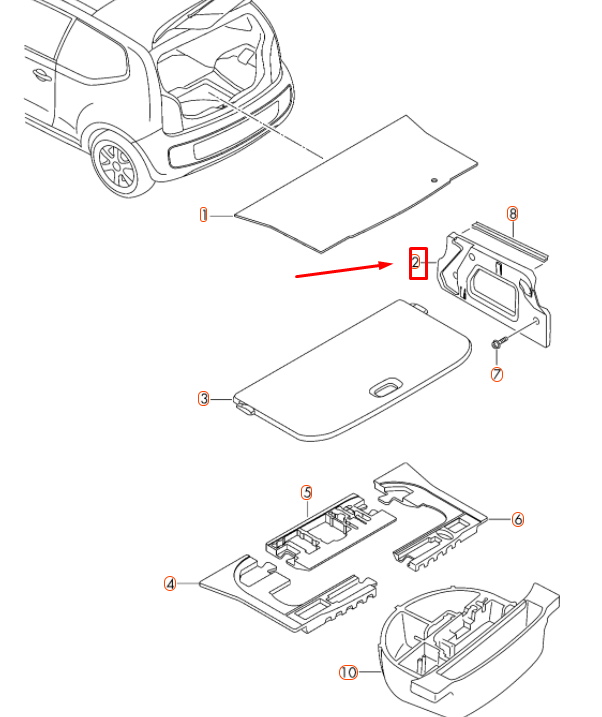 1
8
2
7
3
5
6
4
10