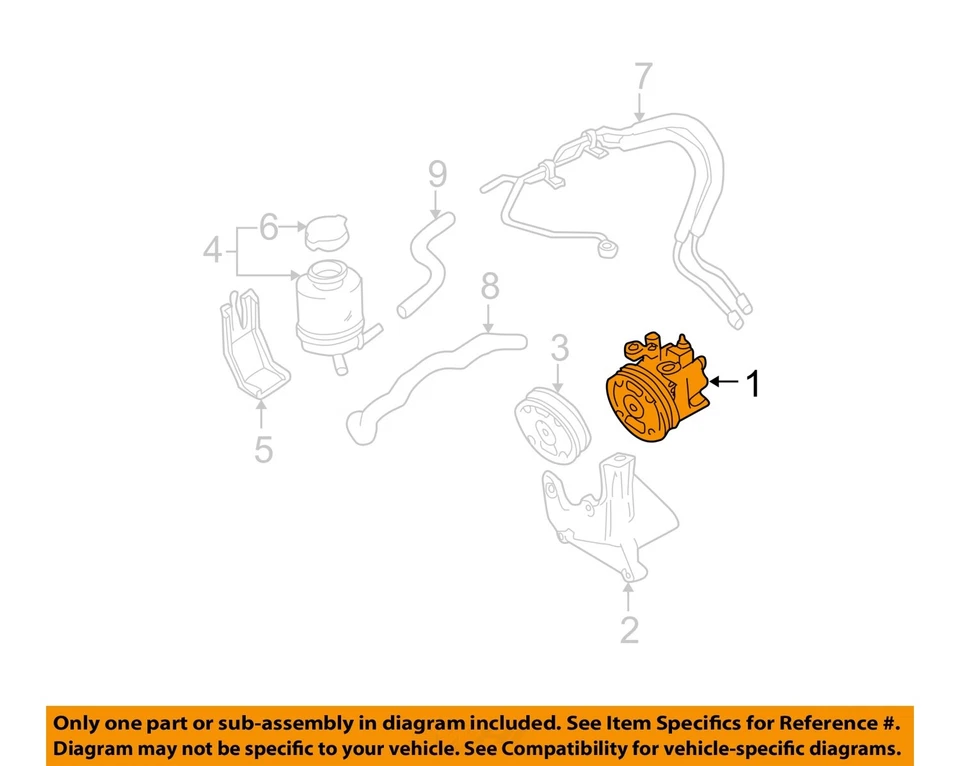 7

9

6

4

8

3

1

5

2

Only one part or sub-assembly in diagram included. See Item Specifics for Reference #.
Diagram may not be specific to your vehicle. See Compatibility for vehicle-specific diagrams.