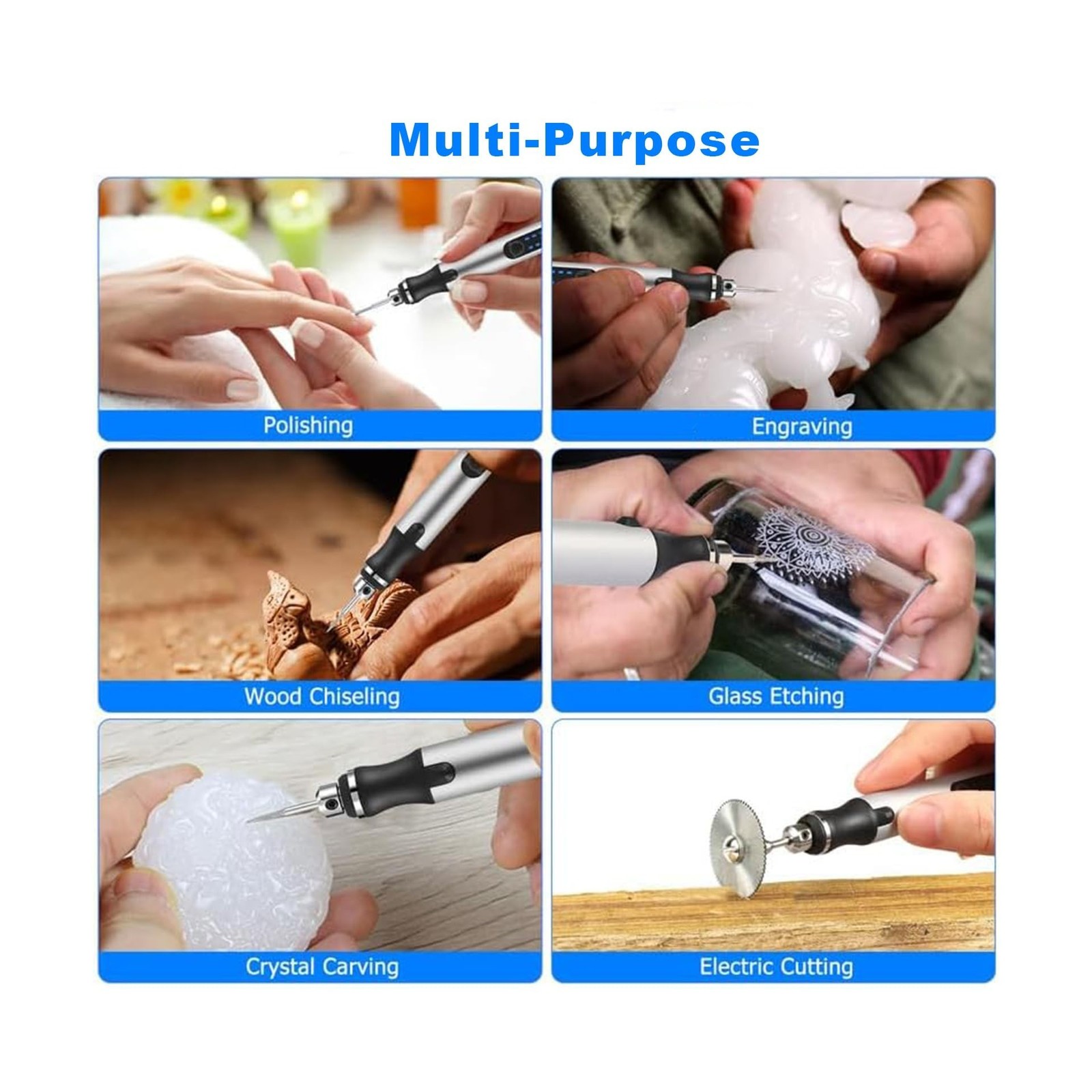 Multi-Purpose

Polishing

Engraving

Wood Chiseling

Glass Etching

Crystal Carving

Electric Cutting