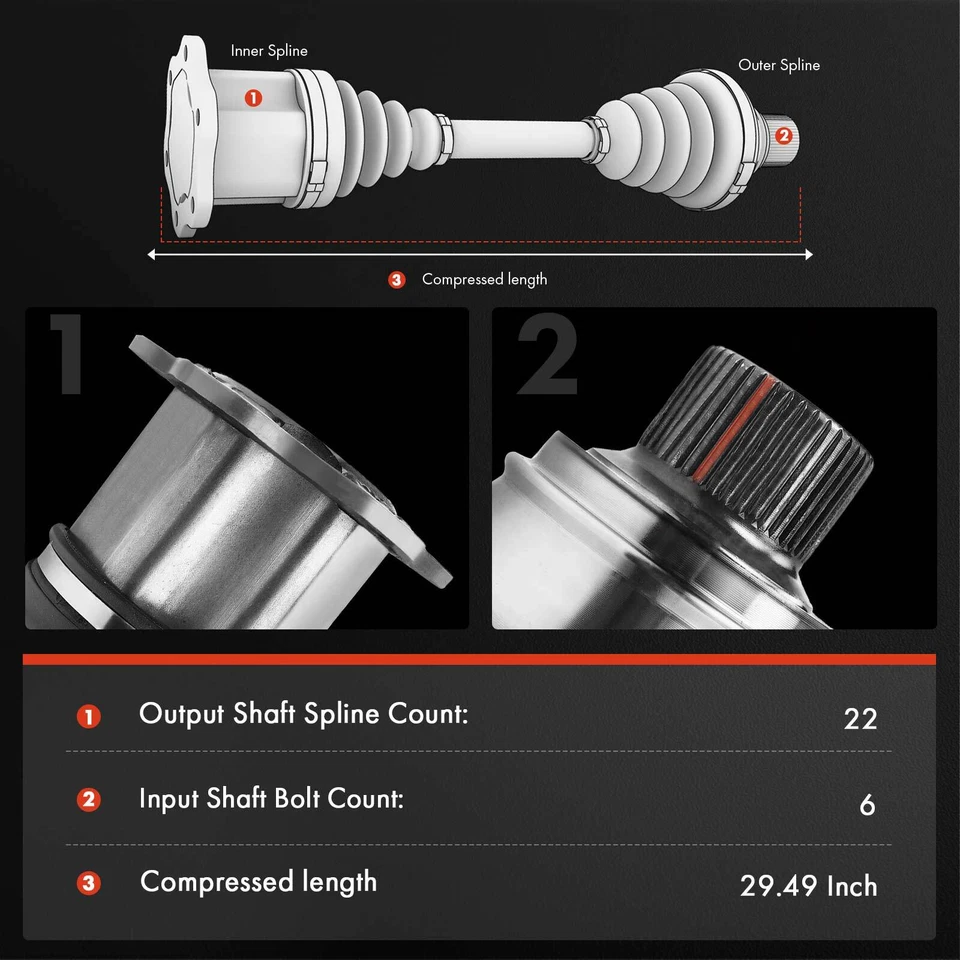 Inner Spline
1
Outer Spline
2
3 Compressed length

1

2

| | | |
|---|---|---|
| 1 | Output Shaft Spline Count: | 22 |
| 2 | Input Shaft Bolt Count: | 6 |
| 3 | Compressed length | 29.49 Inch |