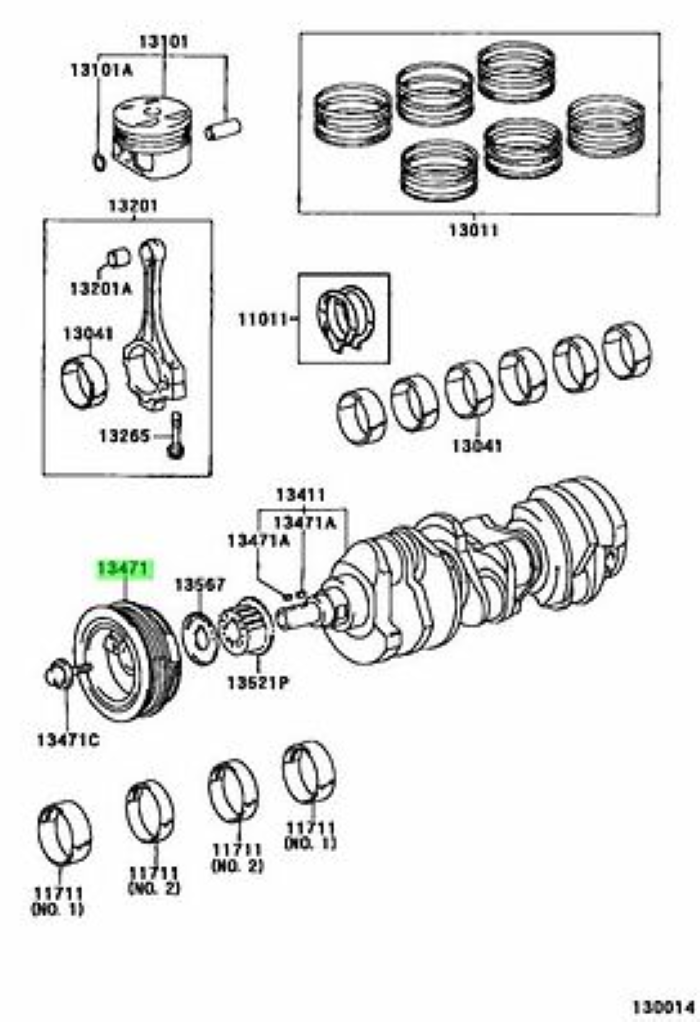 13101
13101A
13011
13201
13201A
13041
13265
11011
13041
13411
13471A
13471A
13471
13567
13521P
13471C
11711 (NO. 1)
11711 (NO. 2)
11711 (NO. 2)
11711 (NO. 1)
130014